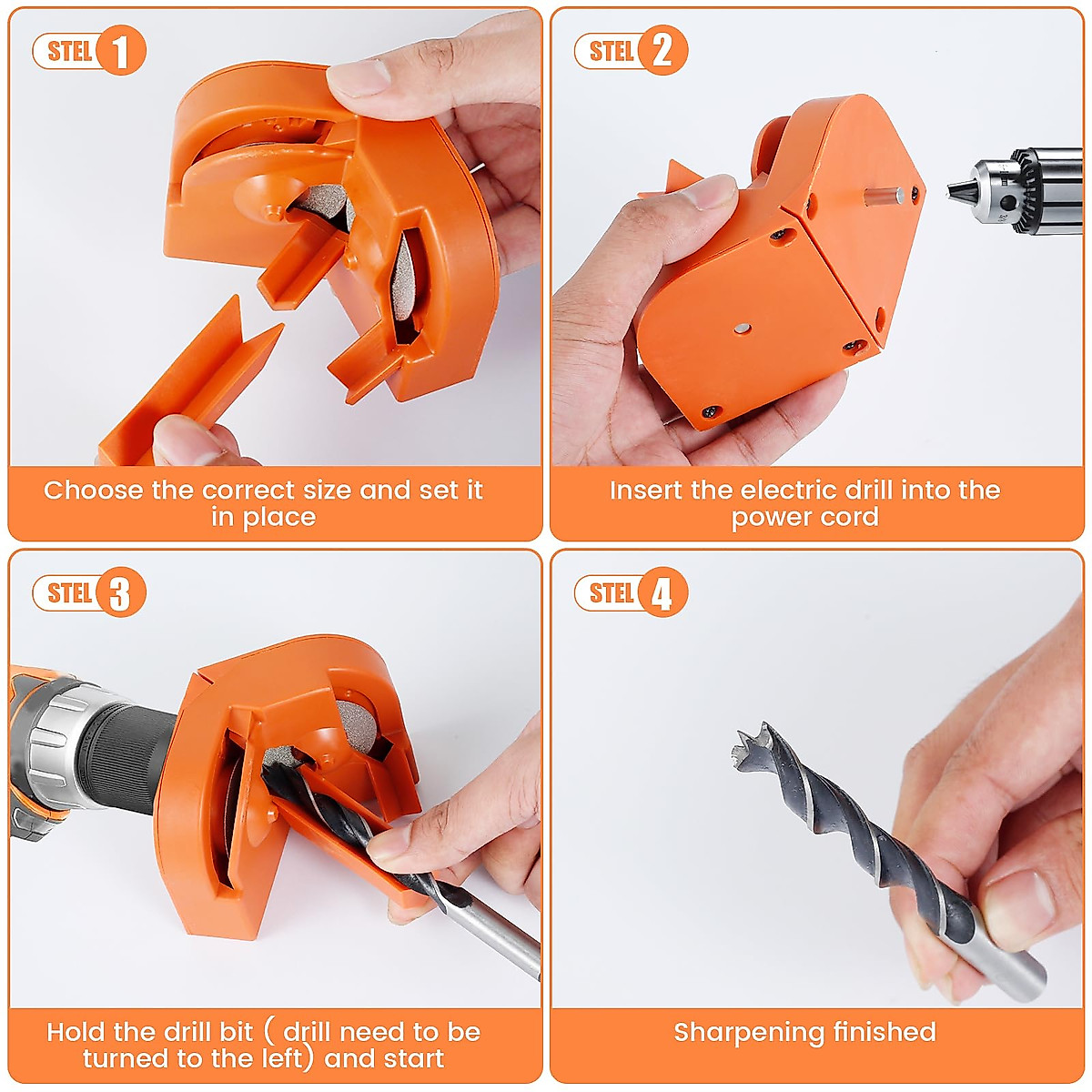 STEL 1

Choose the correct size and set it in place

STEL 2

Insert the electric drill into the power cord

STEL 3

Hold the drill bit ( drill need to be turned to the left) and start

STEL 4

Sharpening finished