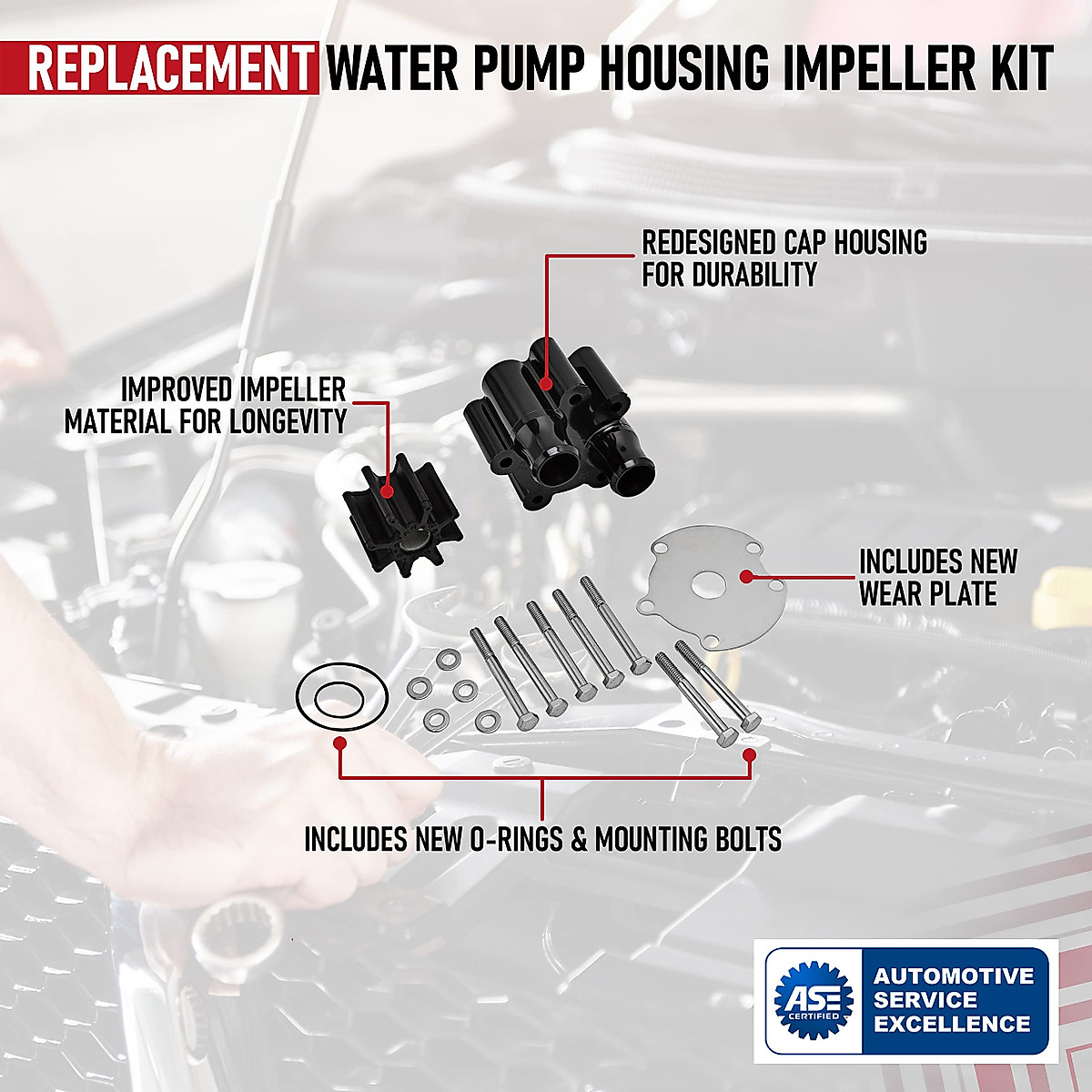 REPLACEMENT WATER PUMP HOUSING IMPELLER KIT

REDESIGNED CAP HOUSING FOR DURABILITY

IMPROVED IMPELLER MATERIAL FOR LONGEVITY

INCLUDES NEW WEAR PLATE

INCLUDES NEW O-RINGS & MOUNTING BOLTS

ASE CERTIFIED

AUTOMOTIVE SERVICE EXCELLENCE