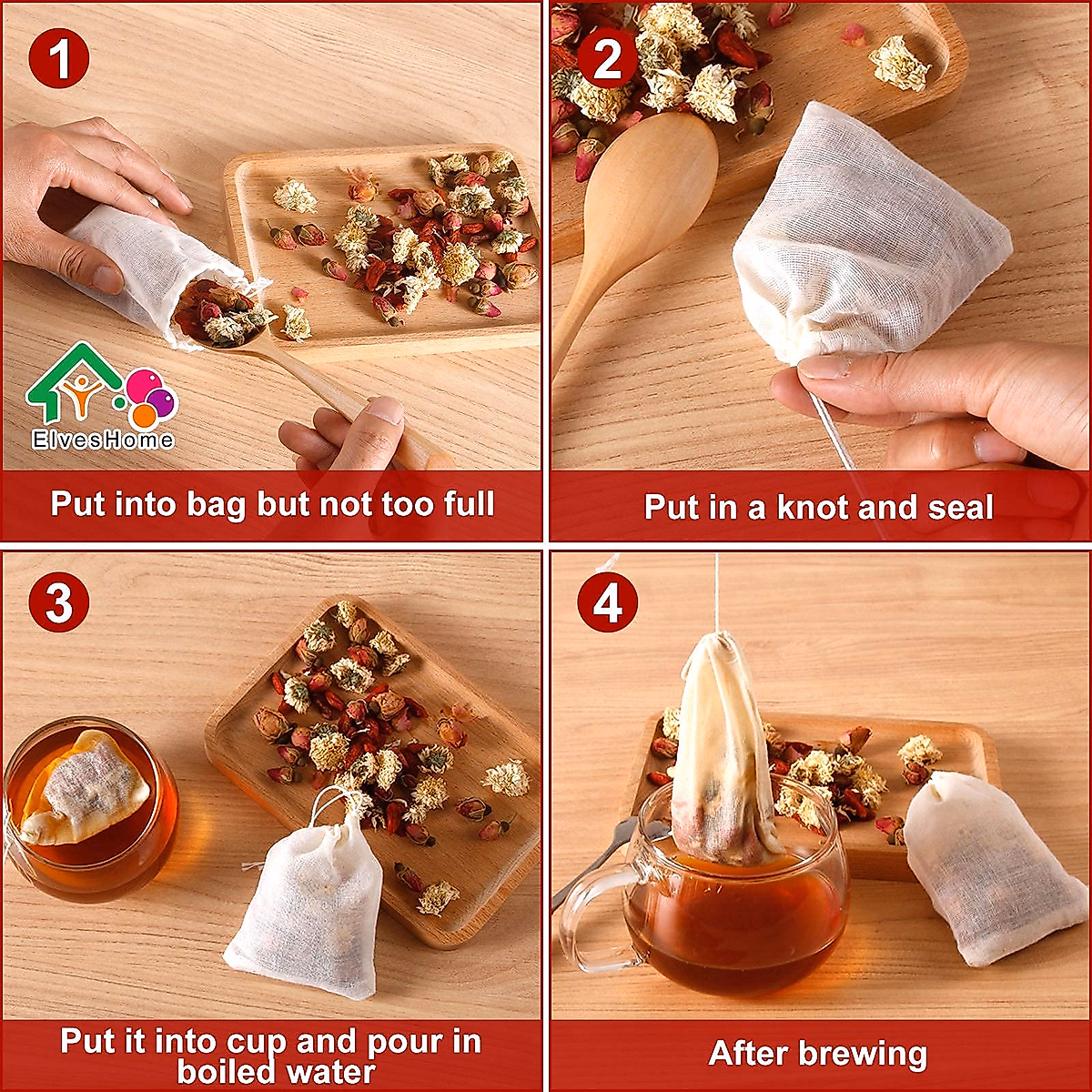 1

ElvesHome

Put into bag but not too full

2

Put in a knot and seal

3

Put it into cup and pour in boiled water

4

After brewing