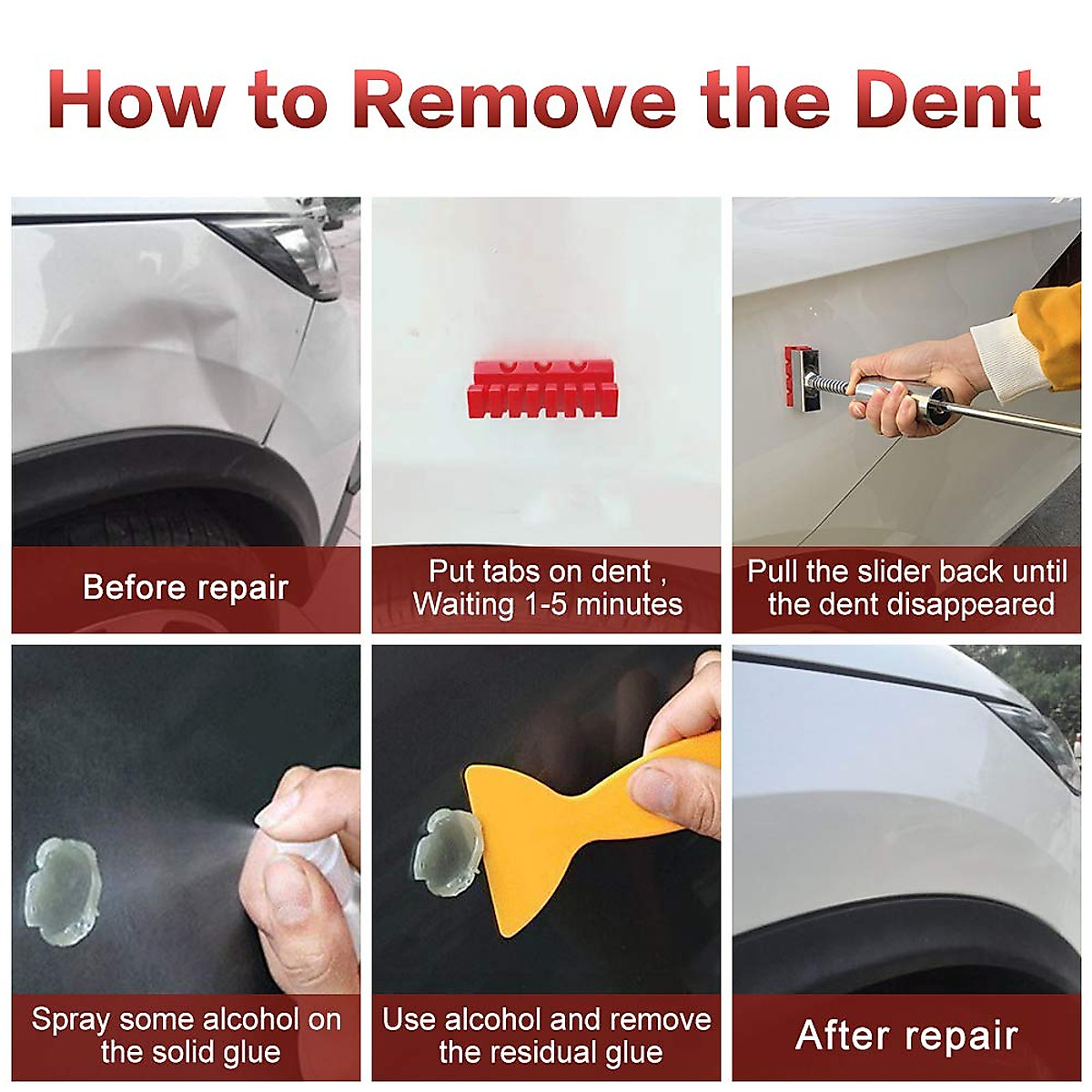 How to Remove the Dent

Before repair

Put tabs on dent , Waiting 1-5 minutes

Pull the slider back until the dent disappeared

Spray some alcohol on the solid glue

Use alcohol and remove the residual glue

After repair