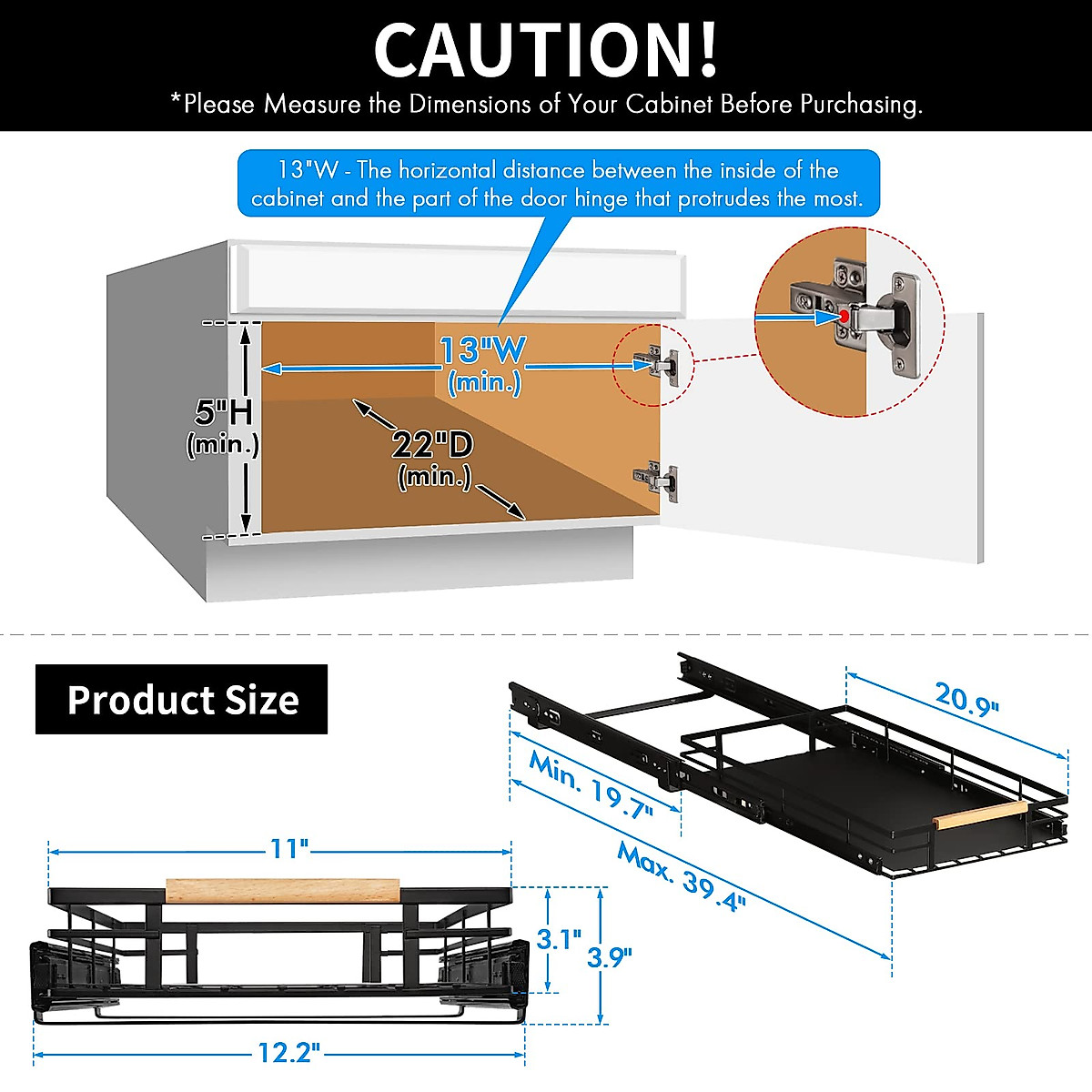 CAUTION!

*Please Measure the Dimensions of Your Cabinet Before Purchasing.

13"W - The horizontal distance between the inside of the cabinet and the part of the door hinge that protrudes the most.

13"W
(min.)

5"H
(min.)

22"D
(min.)

Product Size

20.9"

Min. 19.7"

Max. 39.4"

11"

3.1"

3.9"

12.2"