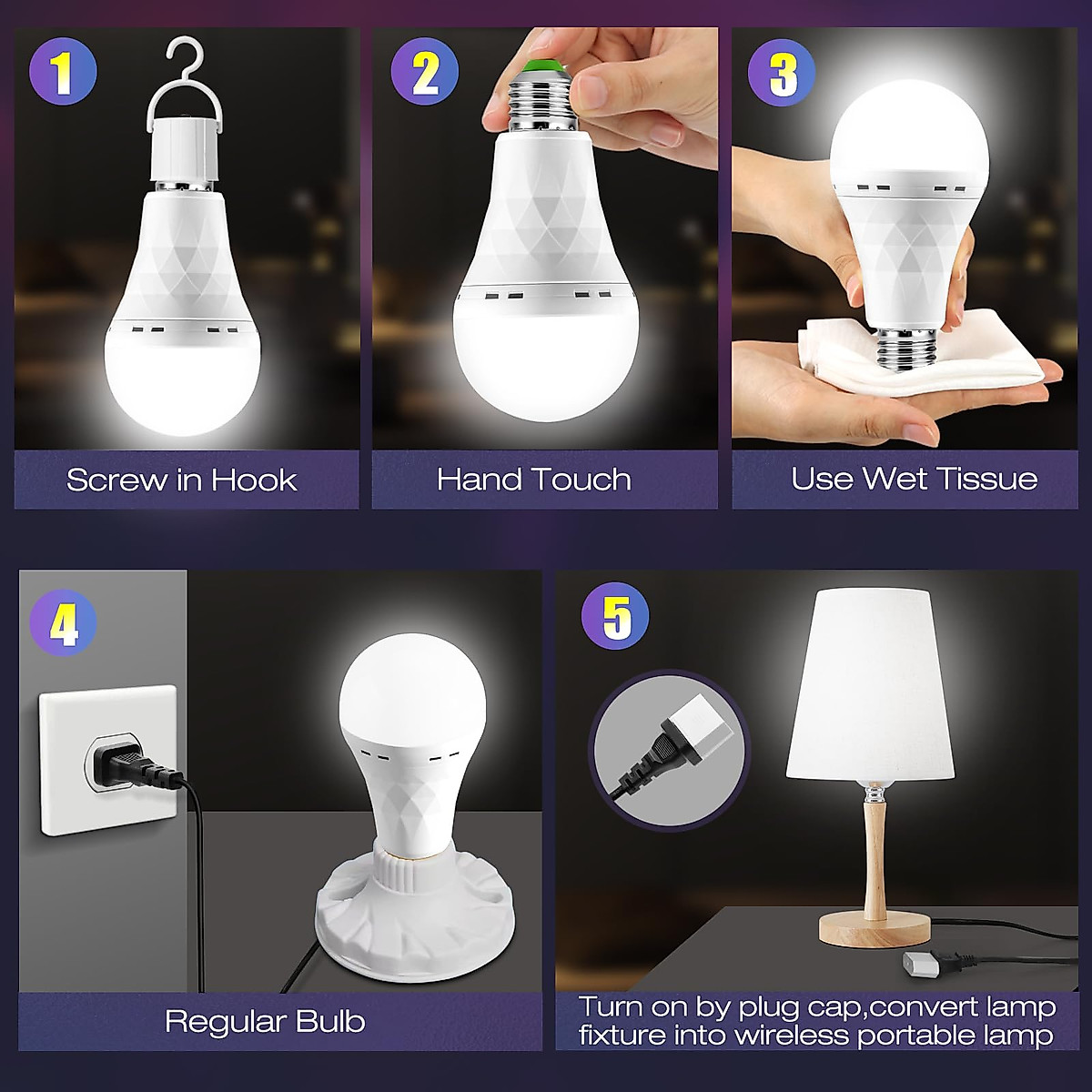 1
Screw in Hook

2
Hand Touch

3
Use Wet Tissue

4
Regular Bulb

5
Turn on by plug cap,convert lamp fixture into wireless portable lamp