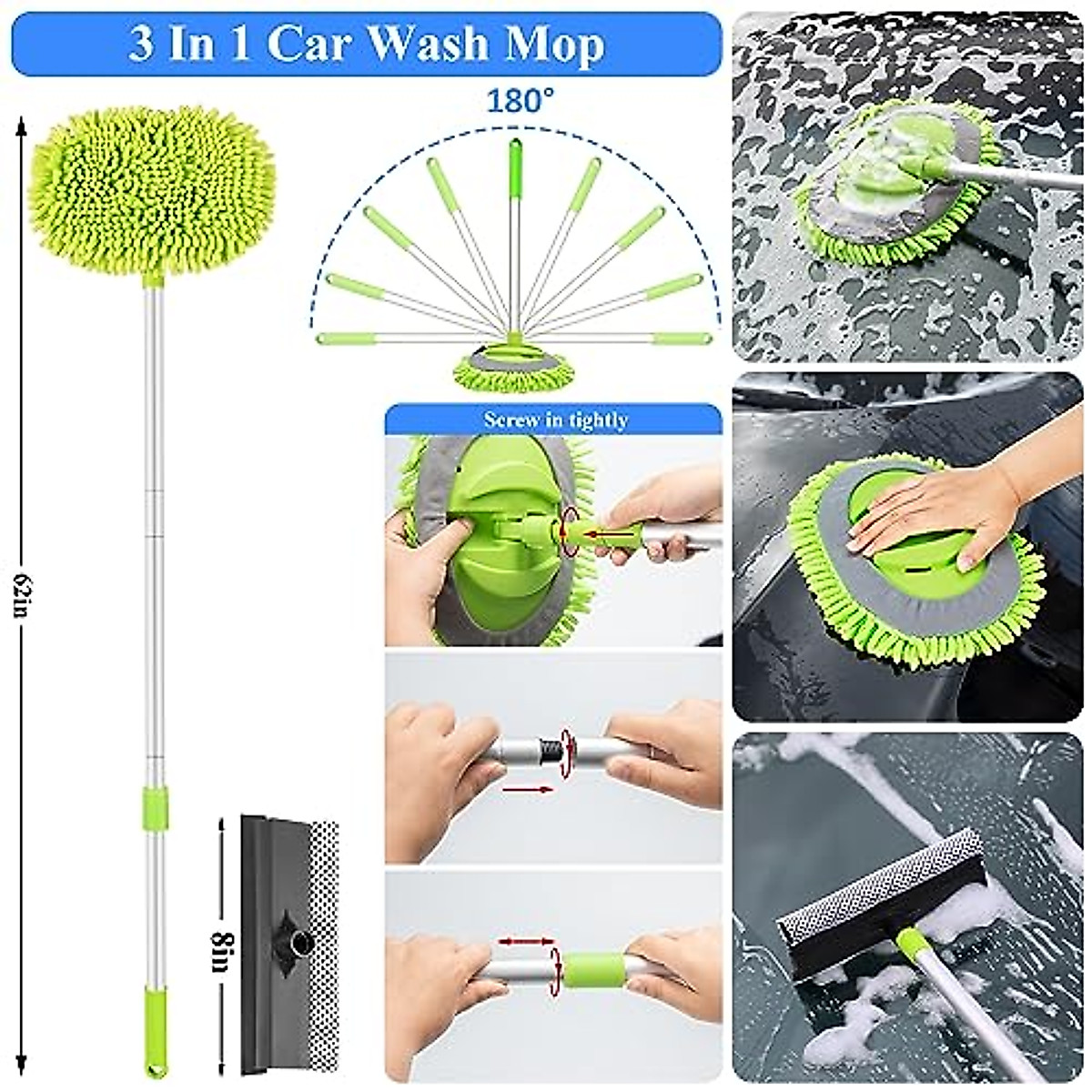 3 In 1 Car Wash Mop

180°

62in

Screw in tightly

8in