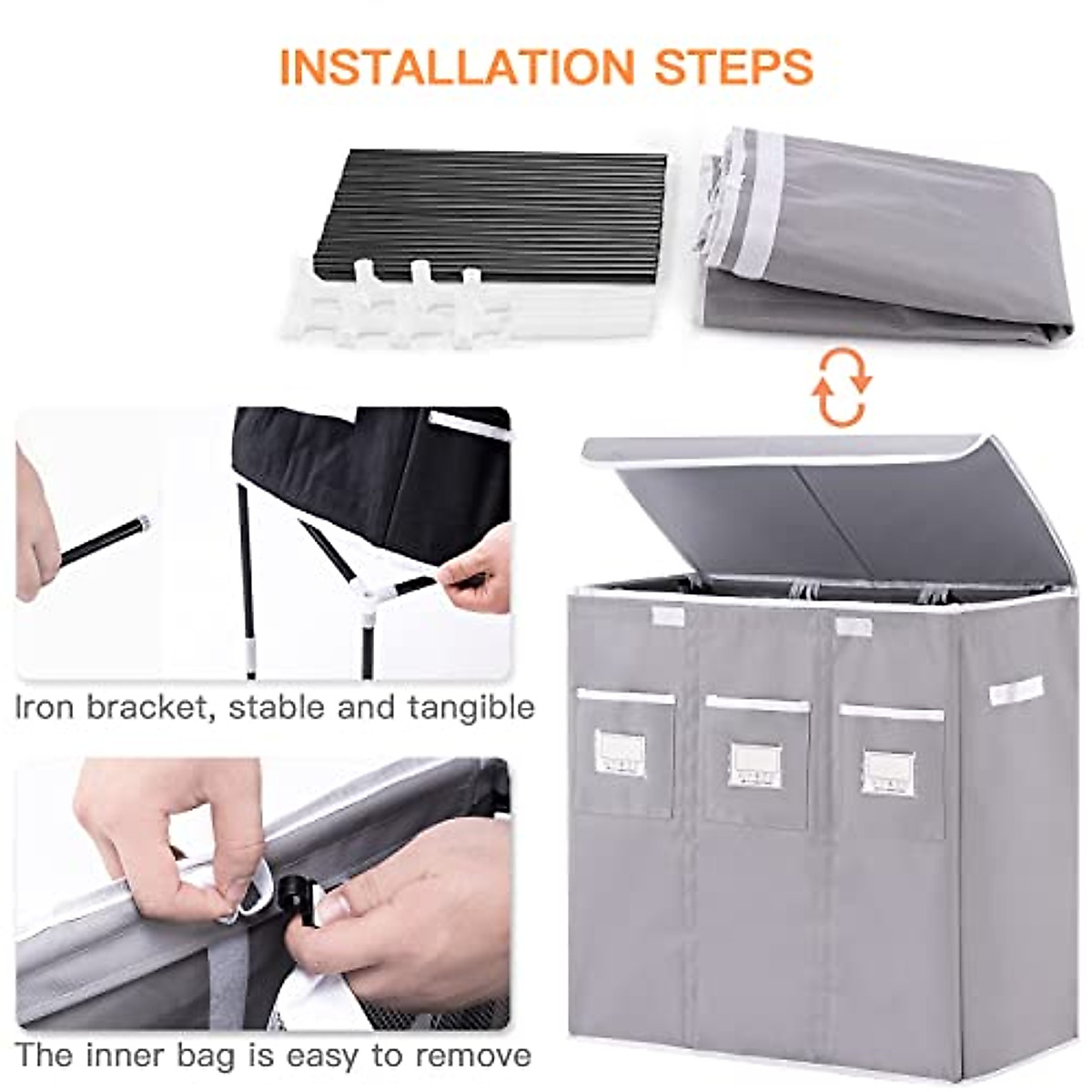 INSTALLATION STEPS

Iron bracket, stable and tangible

The inner bag is easy to remove