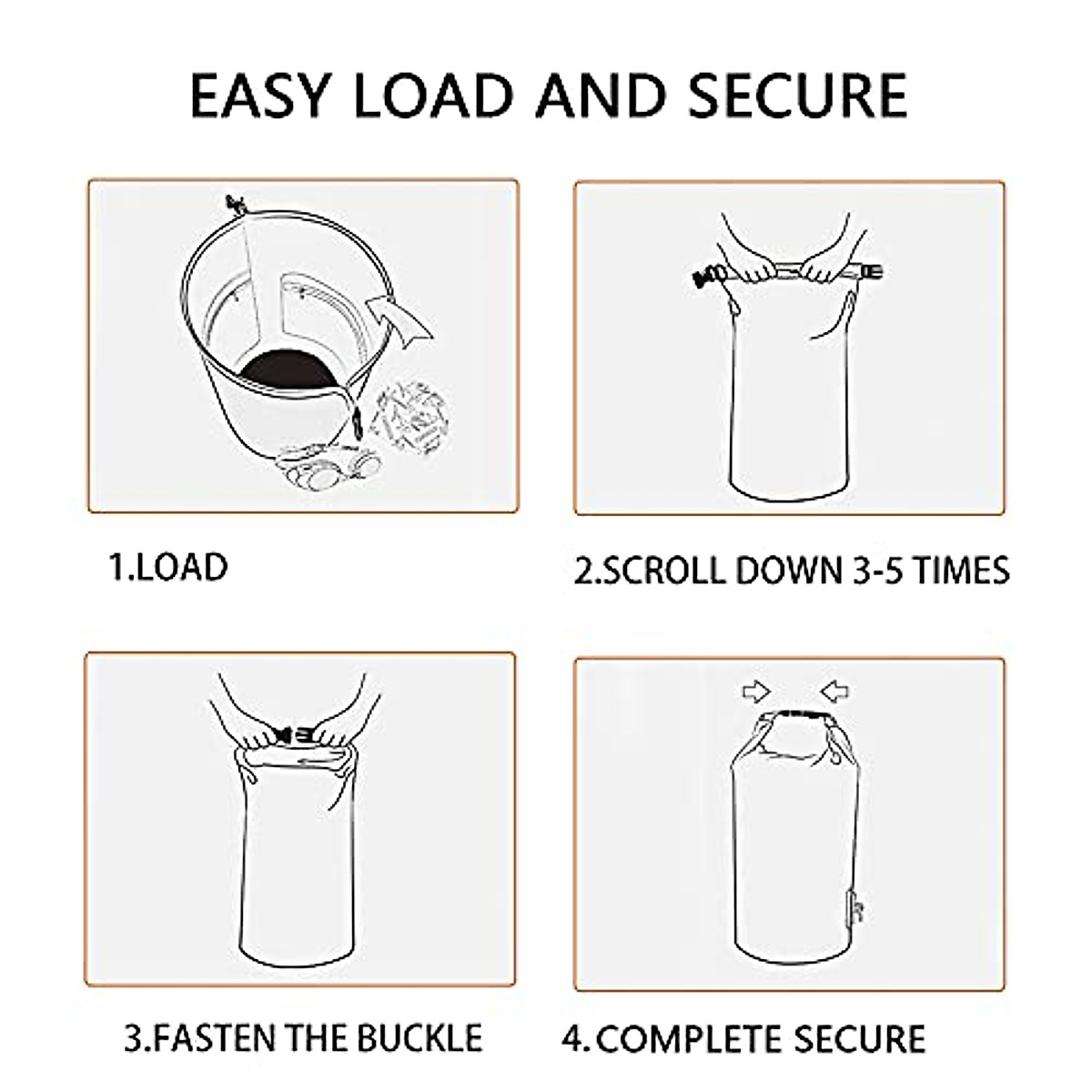 EASY LOAD AND SECURE

1.LOAD

2.SCROLL DOWN 3-5 TIMES

3.FASTEN THE BUCKLE

4.COMPLETE SECURE