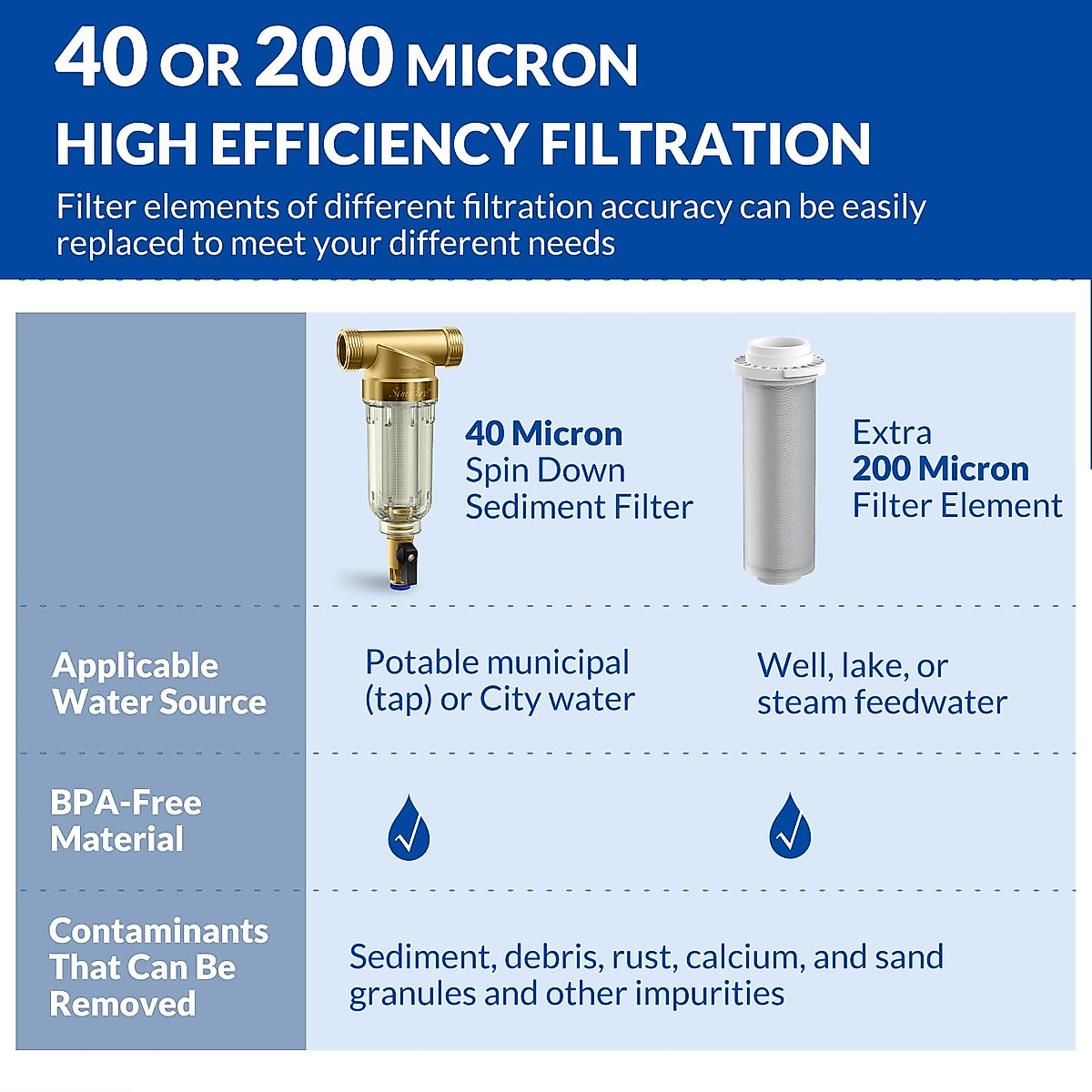 40 OR 200 MICRON
HIGH EFFICIENCY FILTRATION

Filter elements of different filtration accuracy can be easily replaced to meet your different needs

| | 40 Micron Spin Down Sediment Filter | Extra 200 Micron Filter Element |
|---|---|---|
| Applicable Water Source | Potable municipal (tap) or City water | Well, lake, or steam feedwater |
| BPA-Free Material | ✓ | ✓ |
| Contaminants That Can Be Removed | Sediment, debris, rust, calcium, and sand granules and other impurities | |