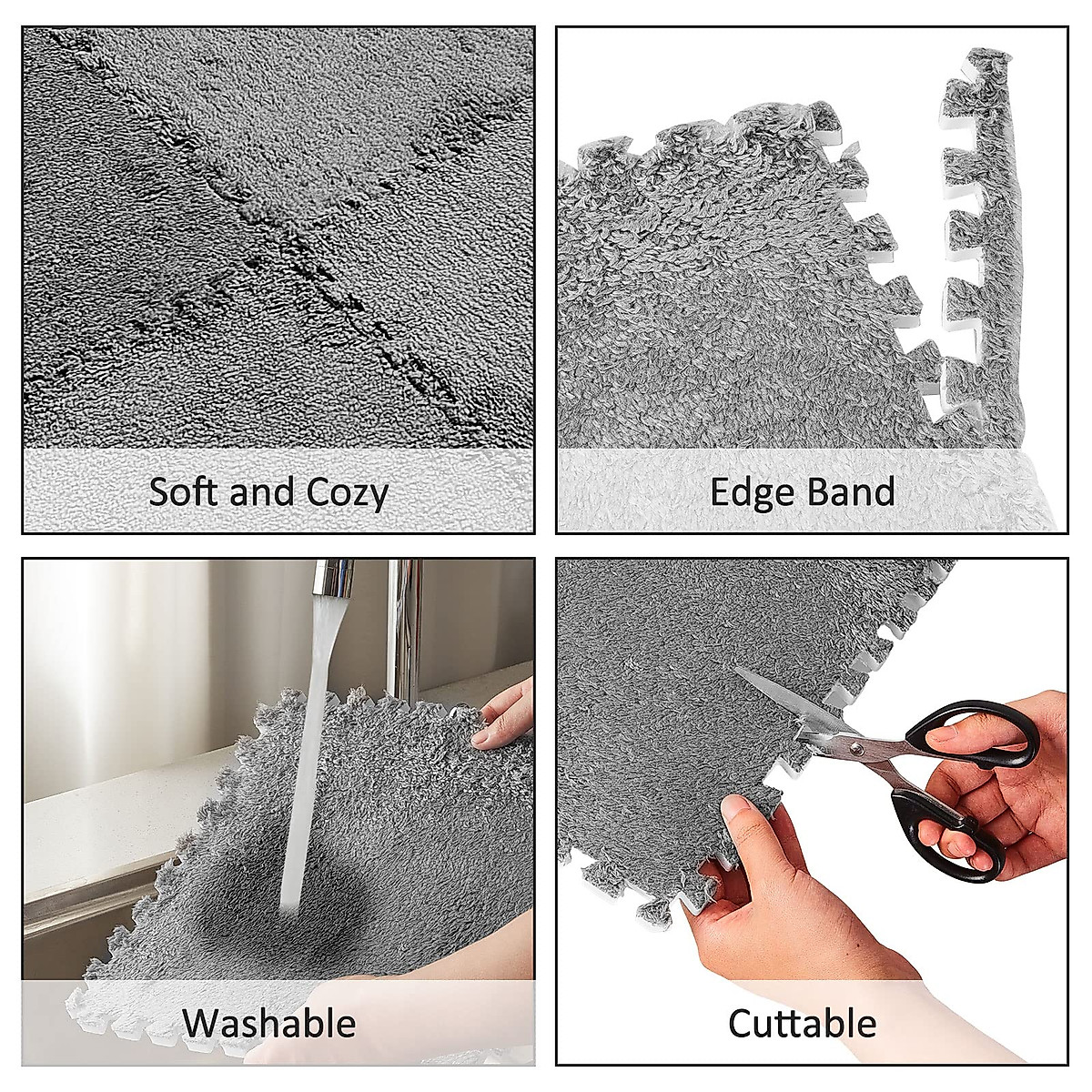 Soft and Cozy

Edge Band

Washable

Cuttable