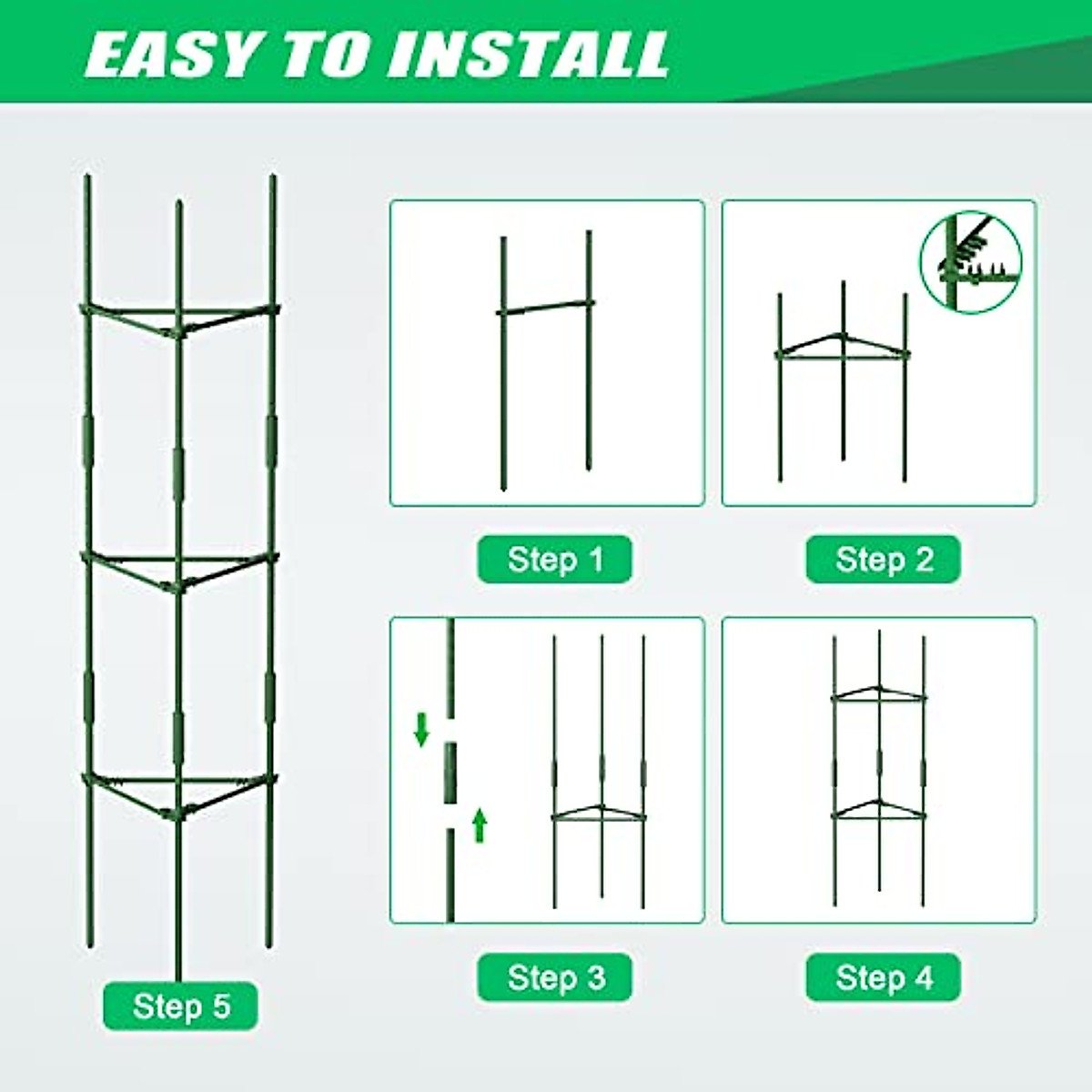 EASY TO INSTALL

Step 1

Step 2

Step 3

Step 4

Step 5