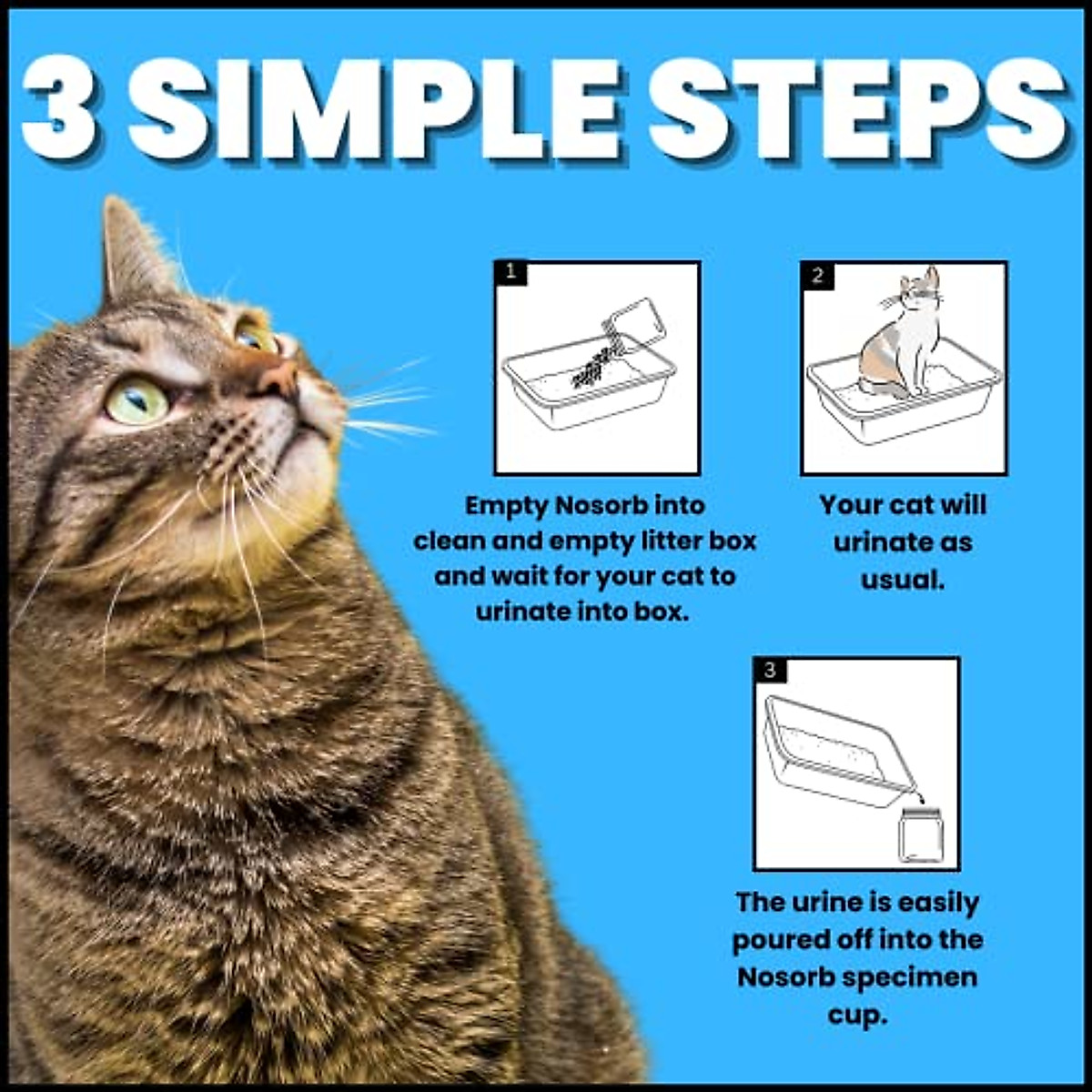 3 SIMPLE STEPS

1

Empty Nosorb into clean and empty litter box and wait for your cat to urinate into box.

2

Your cat will urinate as usual.

3

The urine is easily poured off into the Nosorb specimen cup.