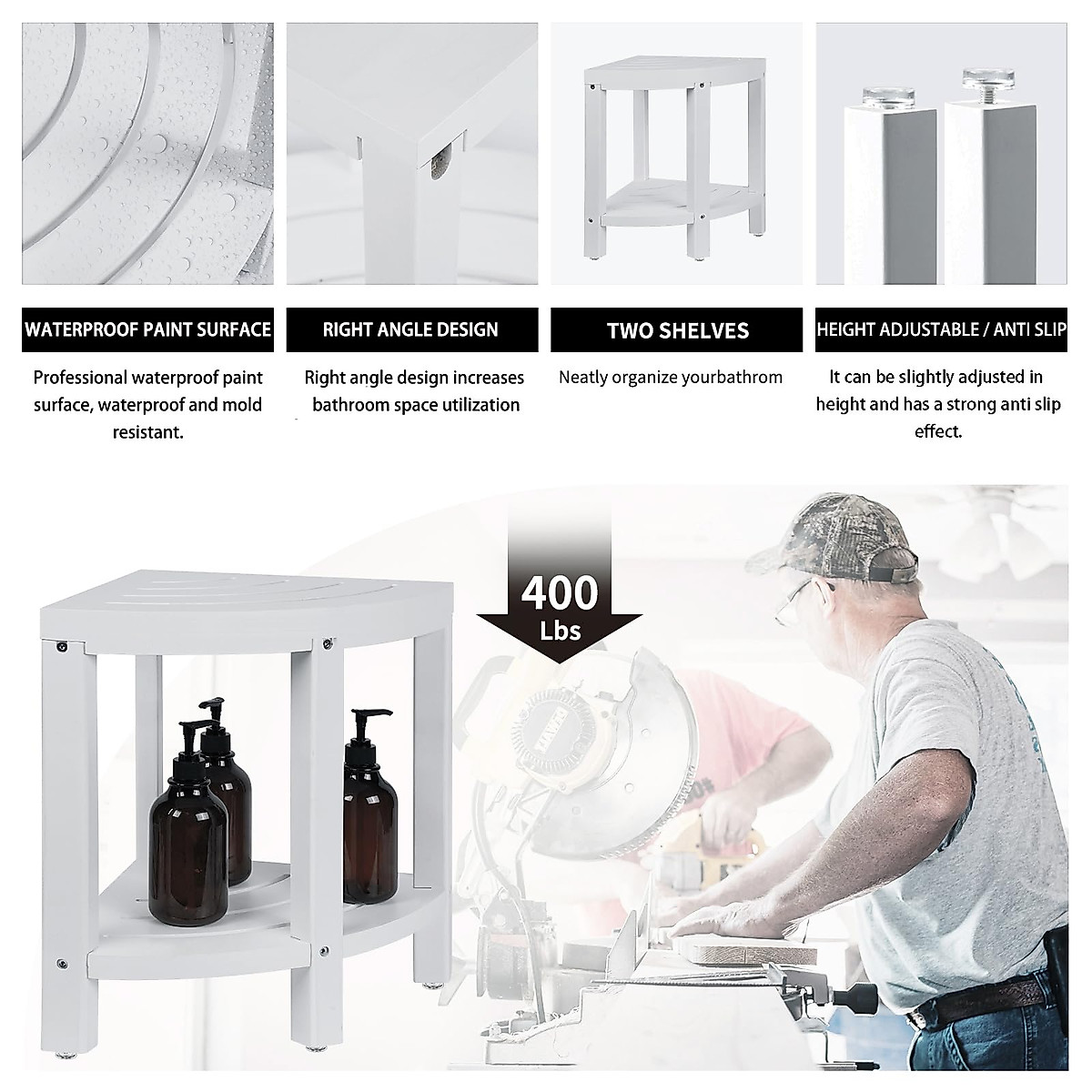 WATERPROOF PAINT SURFACE

Professional waterproof paint surface, waterproof and mold resistant.

RIGHT ANGLE DESIGN

Right angle design increases bathroom space utilization

TWO SHELVES

Neatly organize yourbathrom

HEIGHT ADJUSTABLE / ANTI SLIP

It can be slightly adjusted in height and has a strong anti slip effect.

400 Lbs