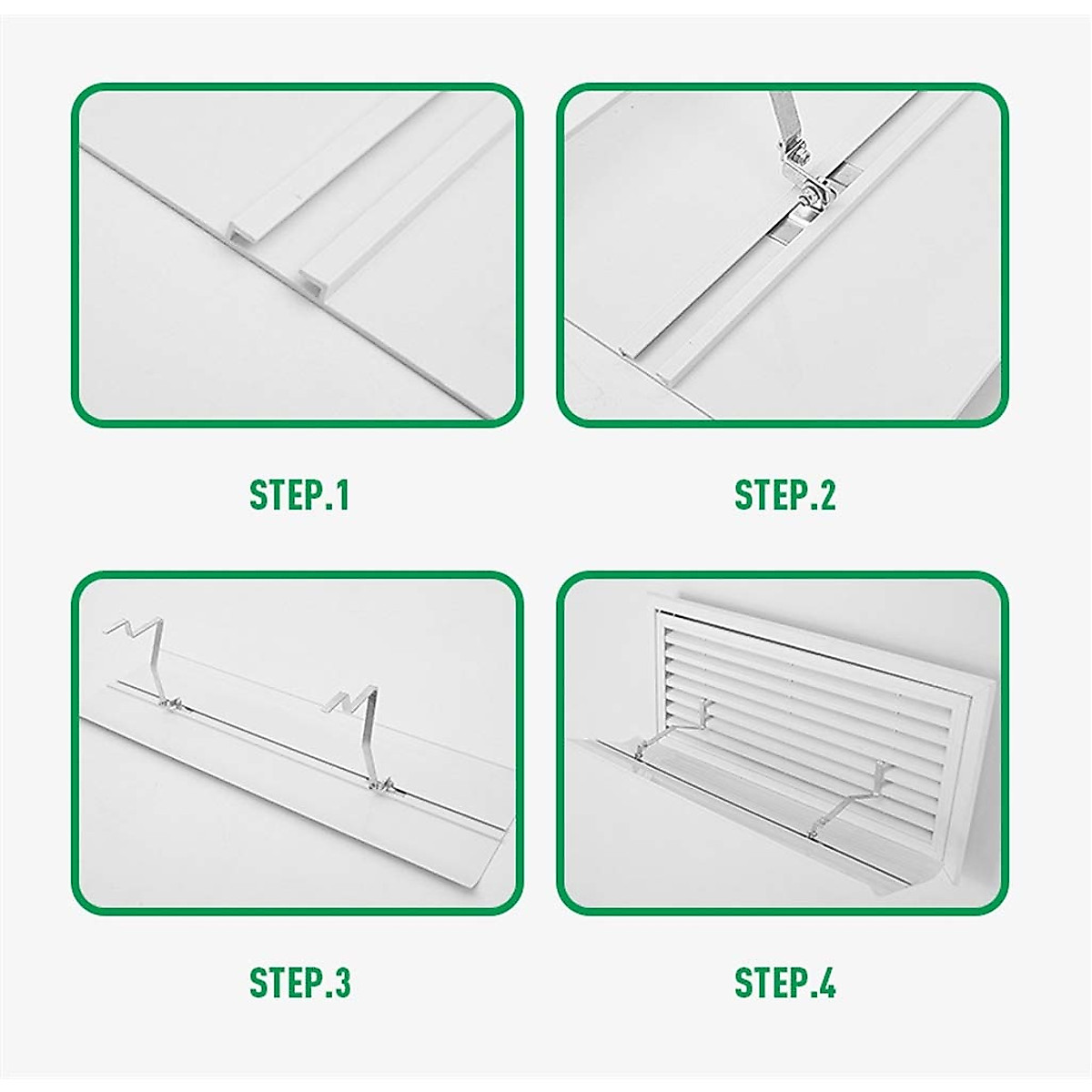 STEP.1

STEP.2

STEP.3

STEP.4