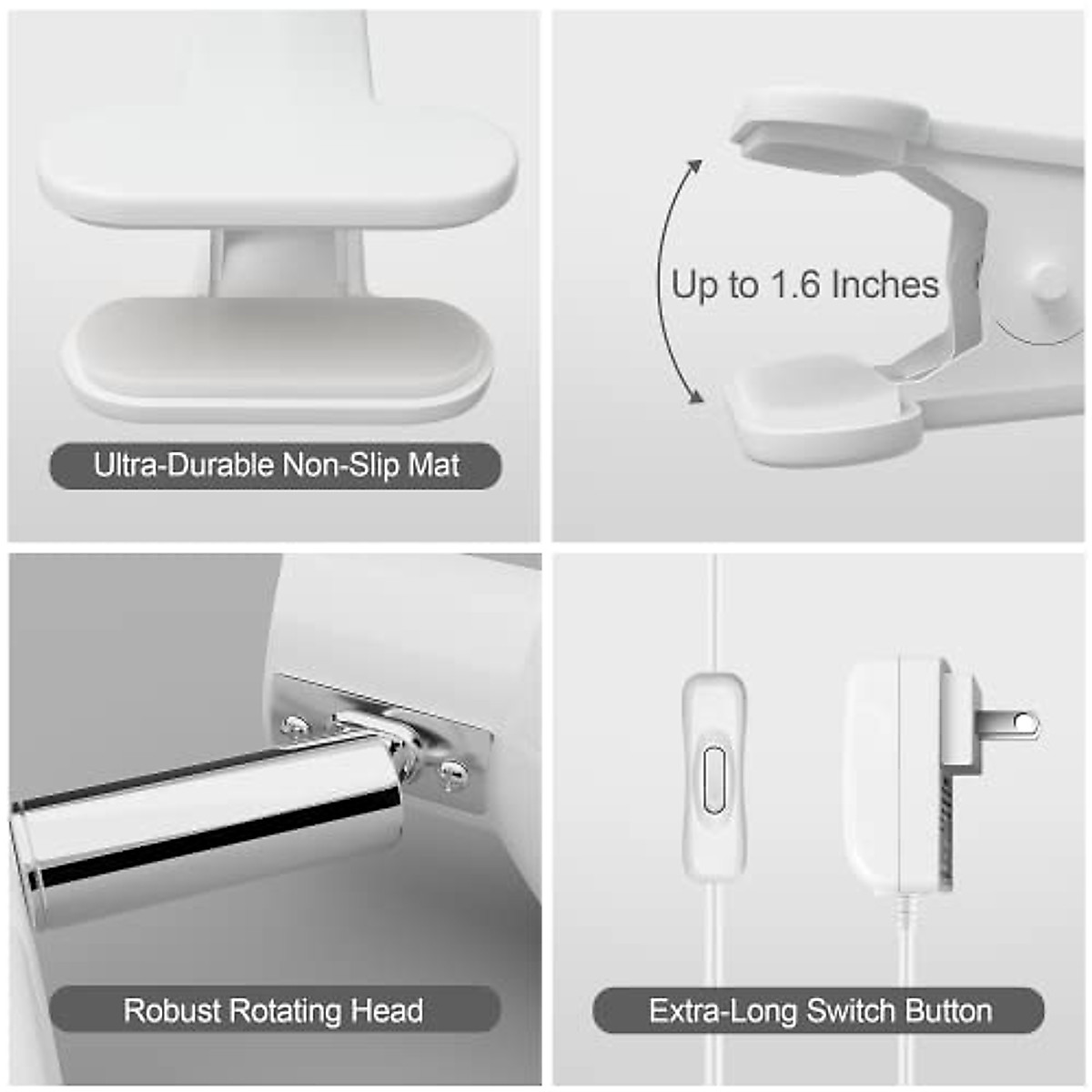 Ultra-Durable Non-Slip Mat

Up to 1.6 Inches

Robust Rotating Head

Extra-Long Switch Button