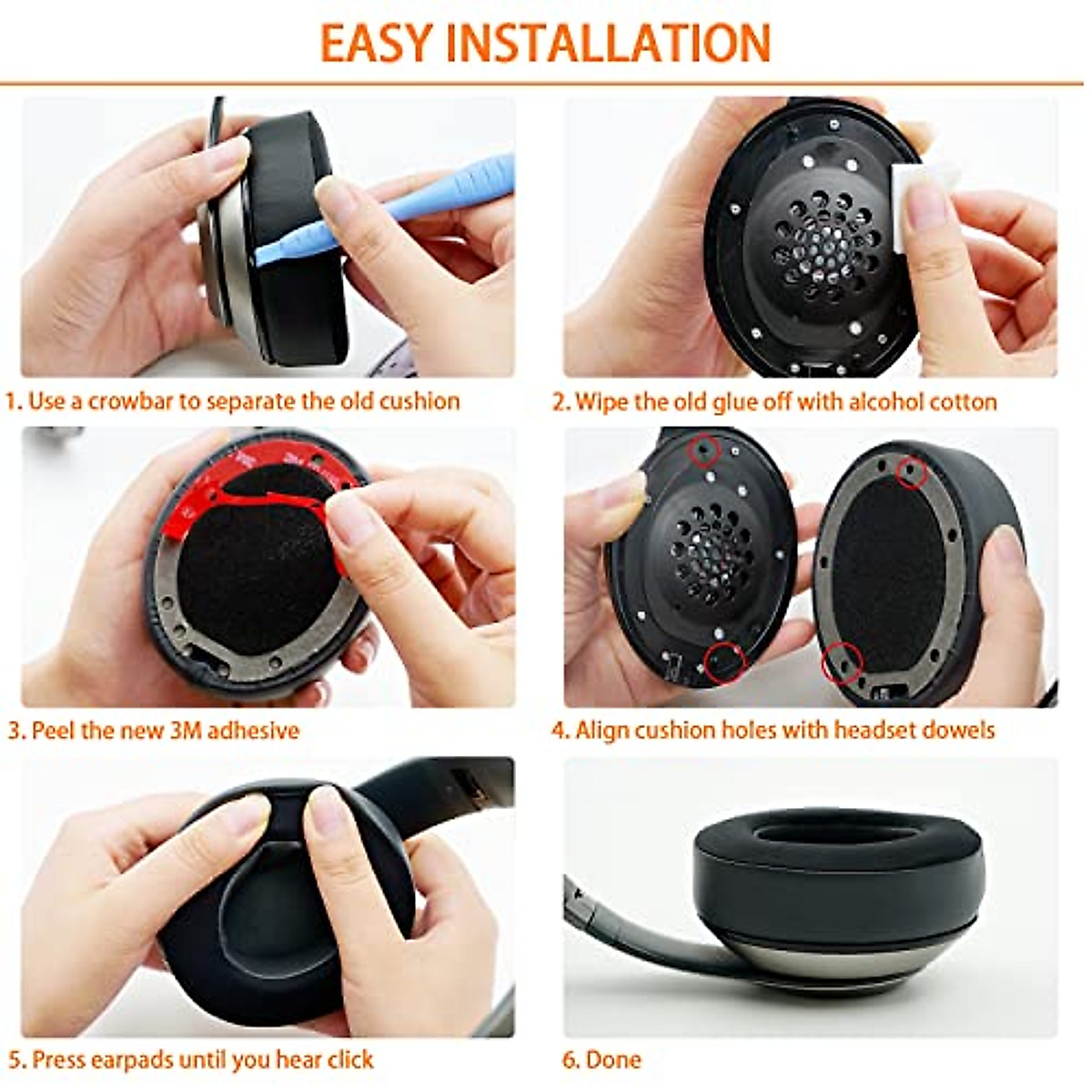 EASY INSTALLATION

1. Use a crowbar to separate the old cushion

2. Wipe the old glue off with alcohol cotton

3. Peel the new 3M adhesive

4. Align cushion holes with headset dowels

5. Press earpads until you hear click

6. Done