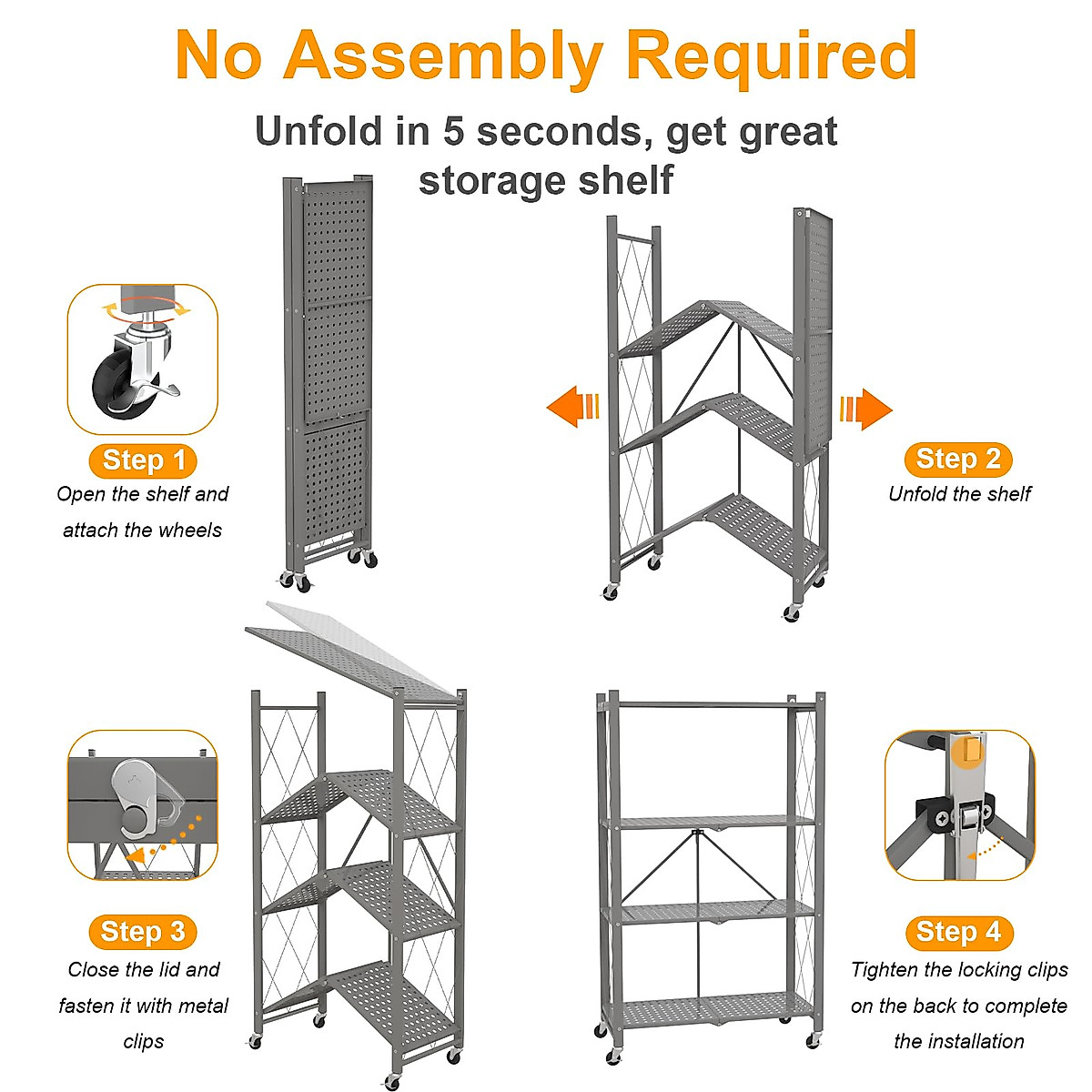 No Assembly Required

Unfold in 5 seconds, get great storage shelf

Step 1
Open the shelf and attach the wheels

Step 2
Unfold the shelf

Step 3
Close the lid and fasten it with metal clips

Step 4
Tighten the locking clips on the back to complete the installation