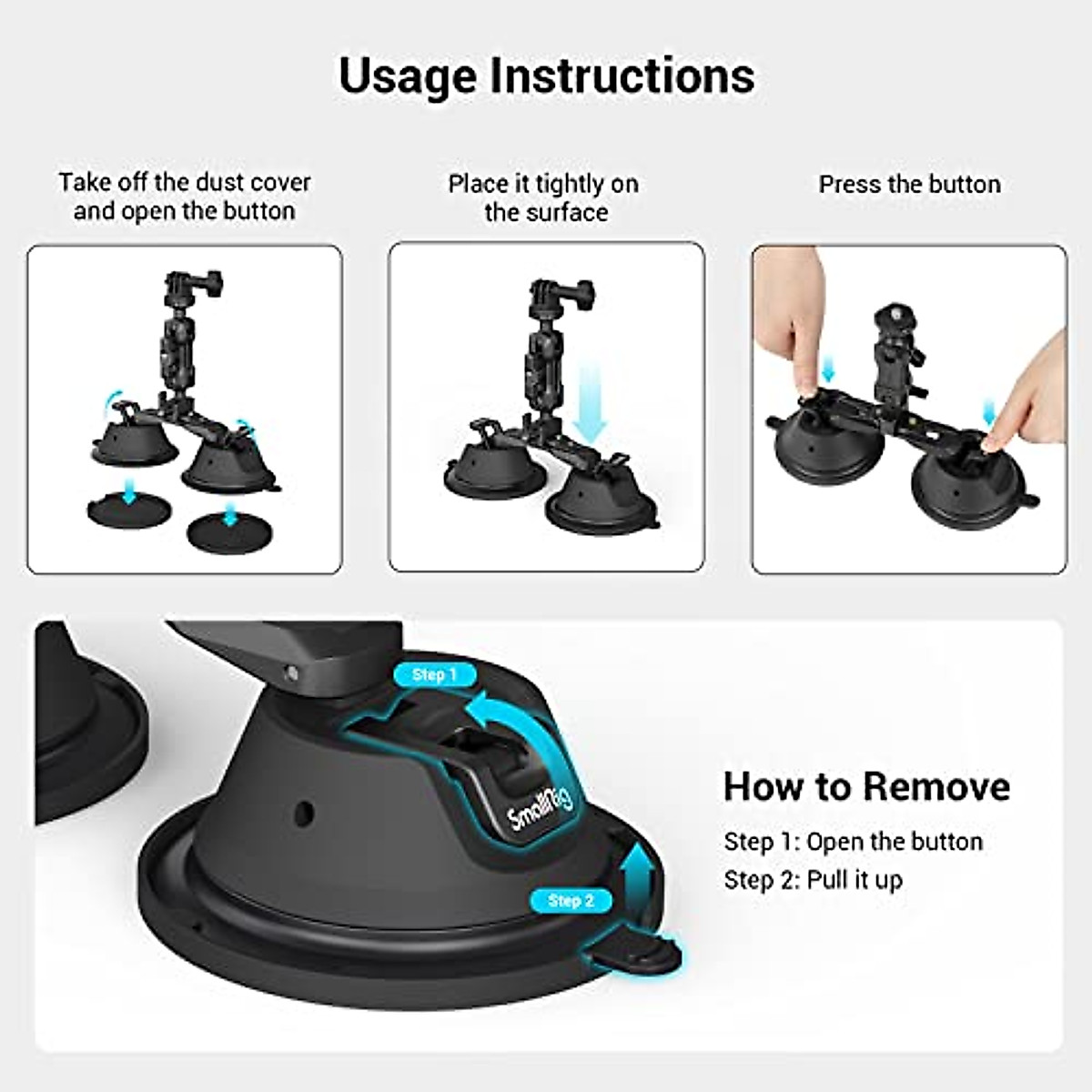 Usage Instructions

Take off the dust cover and open the button

Place it tightly on the surface

Press the button

Step 1

SmallRig

Step 2

How to Remove

Step 1: Open the button

Step 2: Pull it up