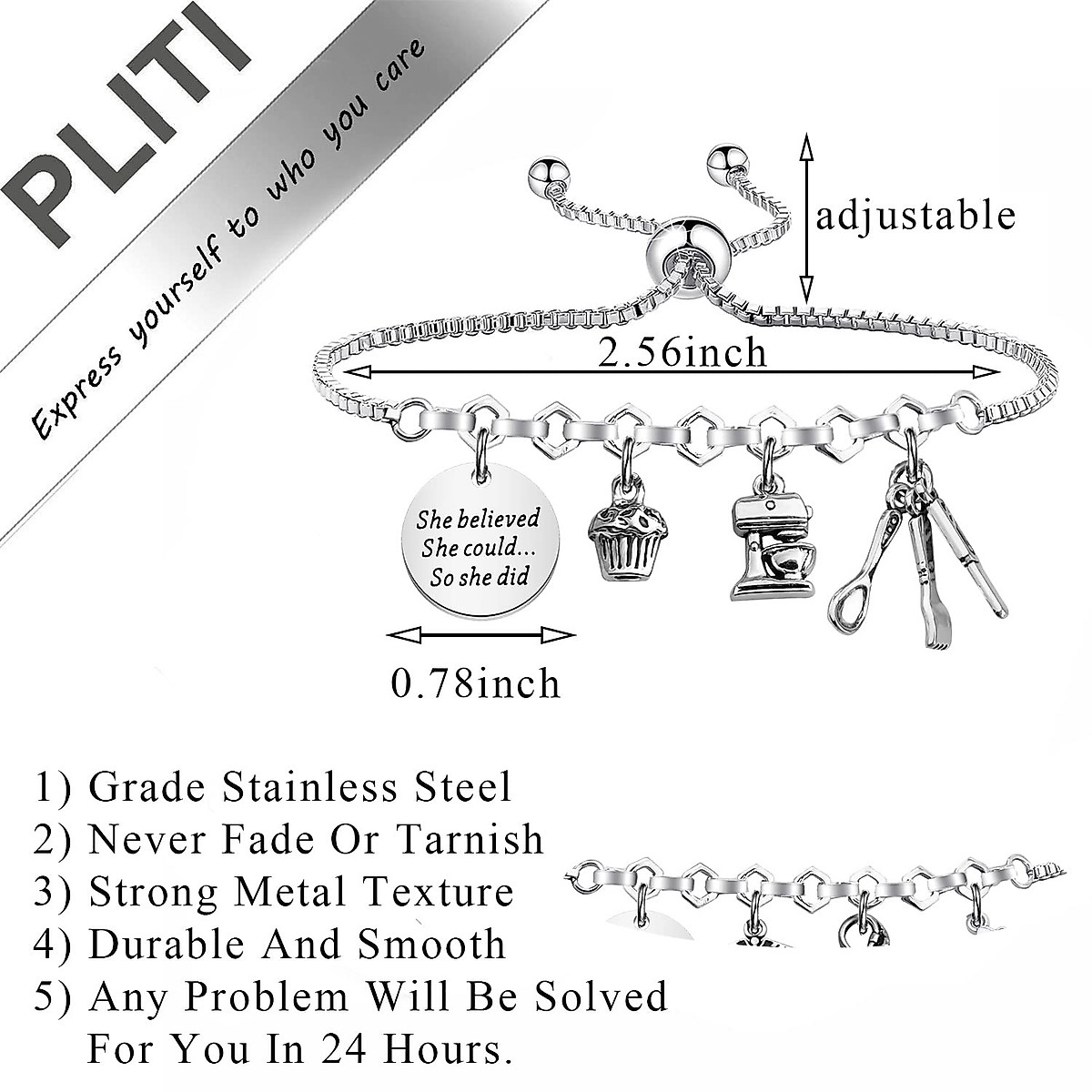 PLITI

Express yourself to who you care

adjustable

2.56inch

She believed She could... So she did

0.78inch

1) Grade Stainless Steel
2) Never Fade Or Tarnish
3) Strong Metal Texture
4) Durable And Smooth
5) Any Problem Will Be Solved For You In 24 Hours.