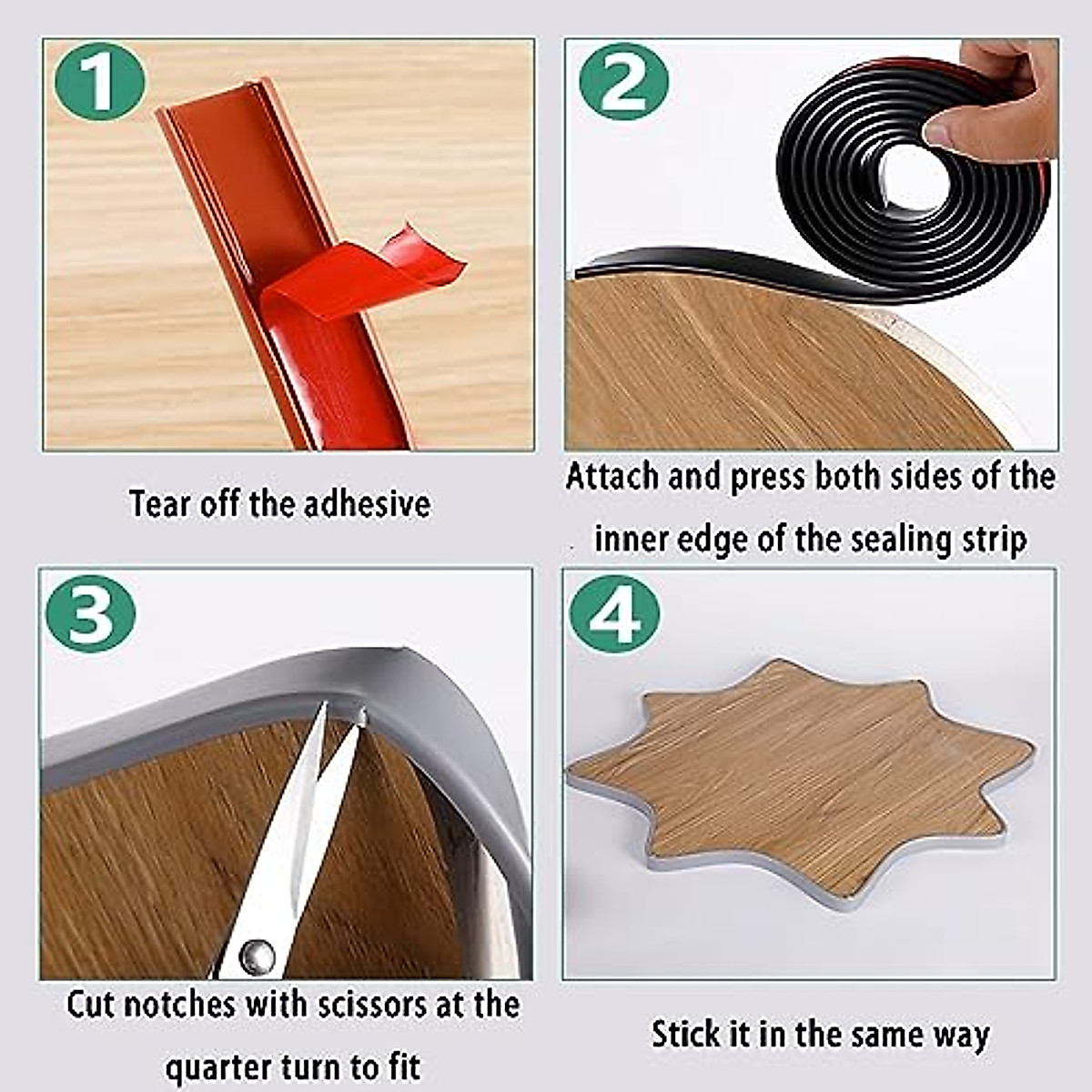 1

Tear off the adhesive

2

Attach and press both sides of the inner edge of the sealing strip

3

Cut notches with scissors at the quarter turn to fit

4

Stick it in the same way