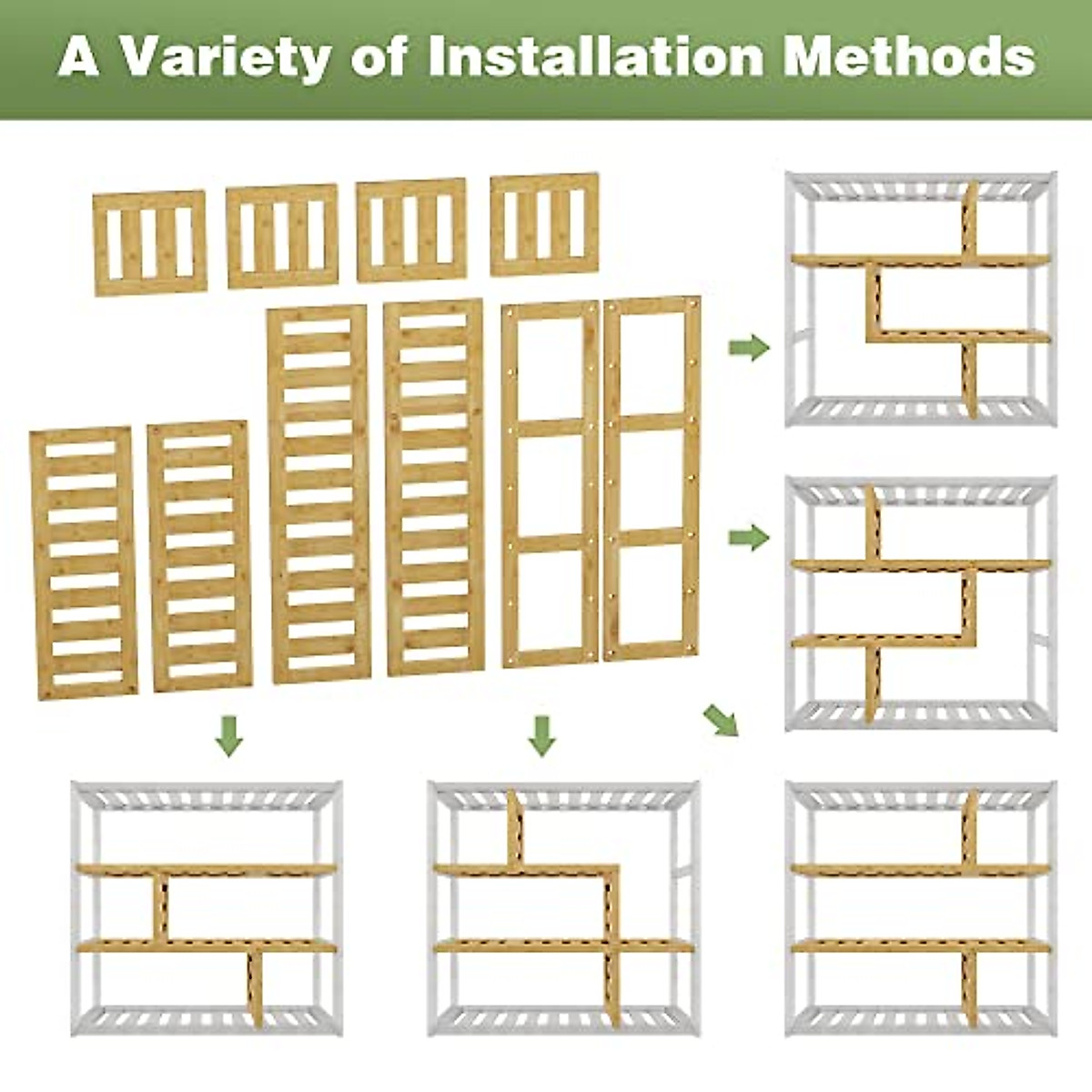 A Variety of Installation Methods