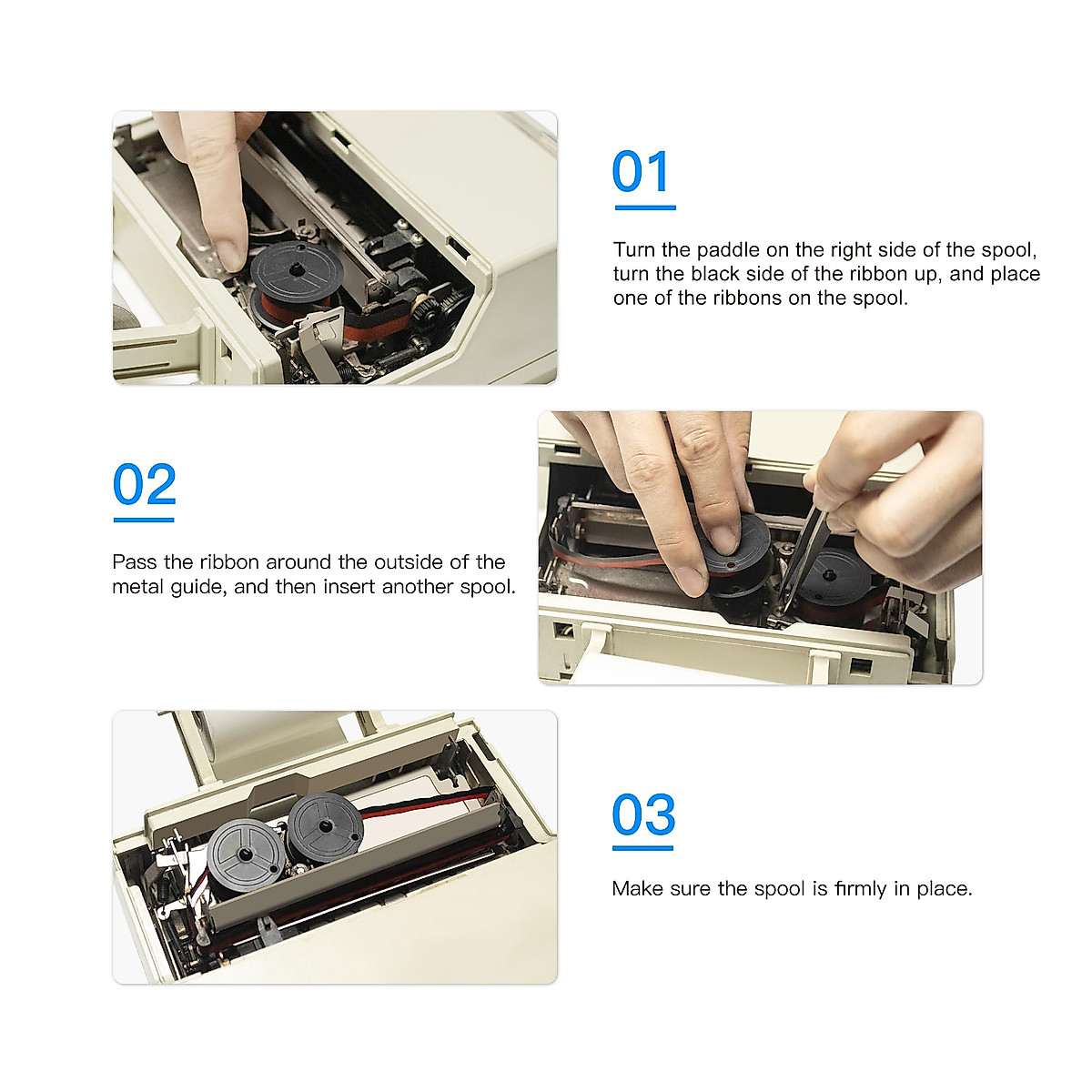 01

Turn the paddle on the right side of the spool, turn the black side of the ribbon up, and place one of the ribbons on the spool.

02

Pass the ribbon around the outside of the metal guide, and then insert another spool.

03

Make sure the spool is firmly in place.