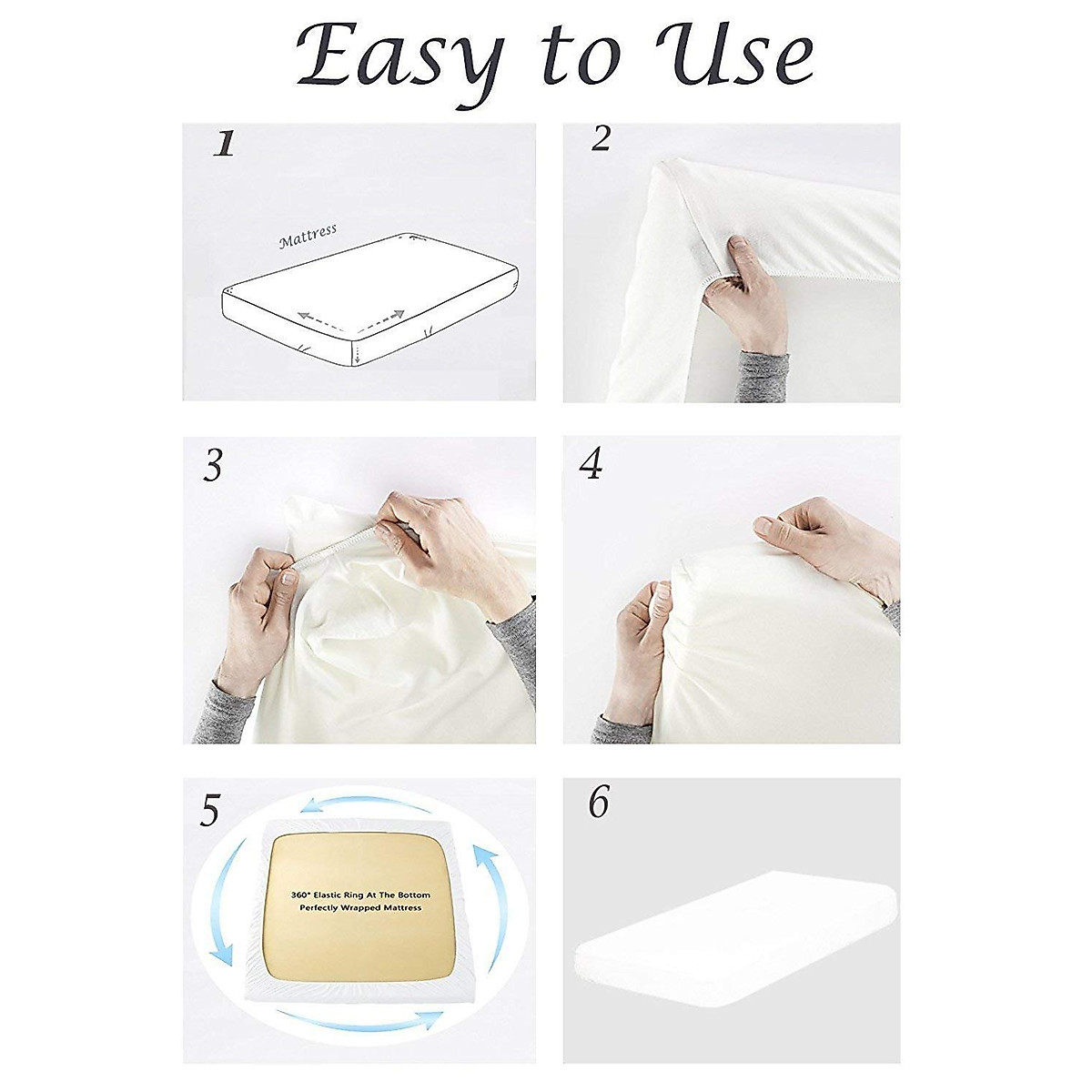 Easy to Use

1

Mattress

2

3

4

5

360° Elastic Ring At The Bottom
Perfectly Wrapped Mattress

6