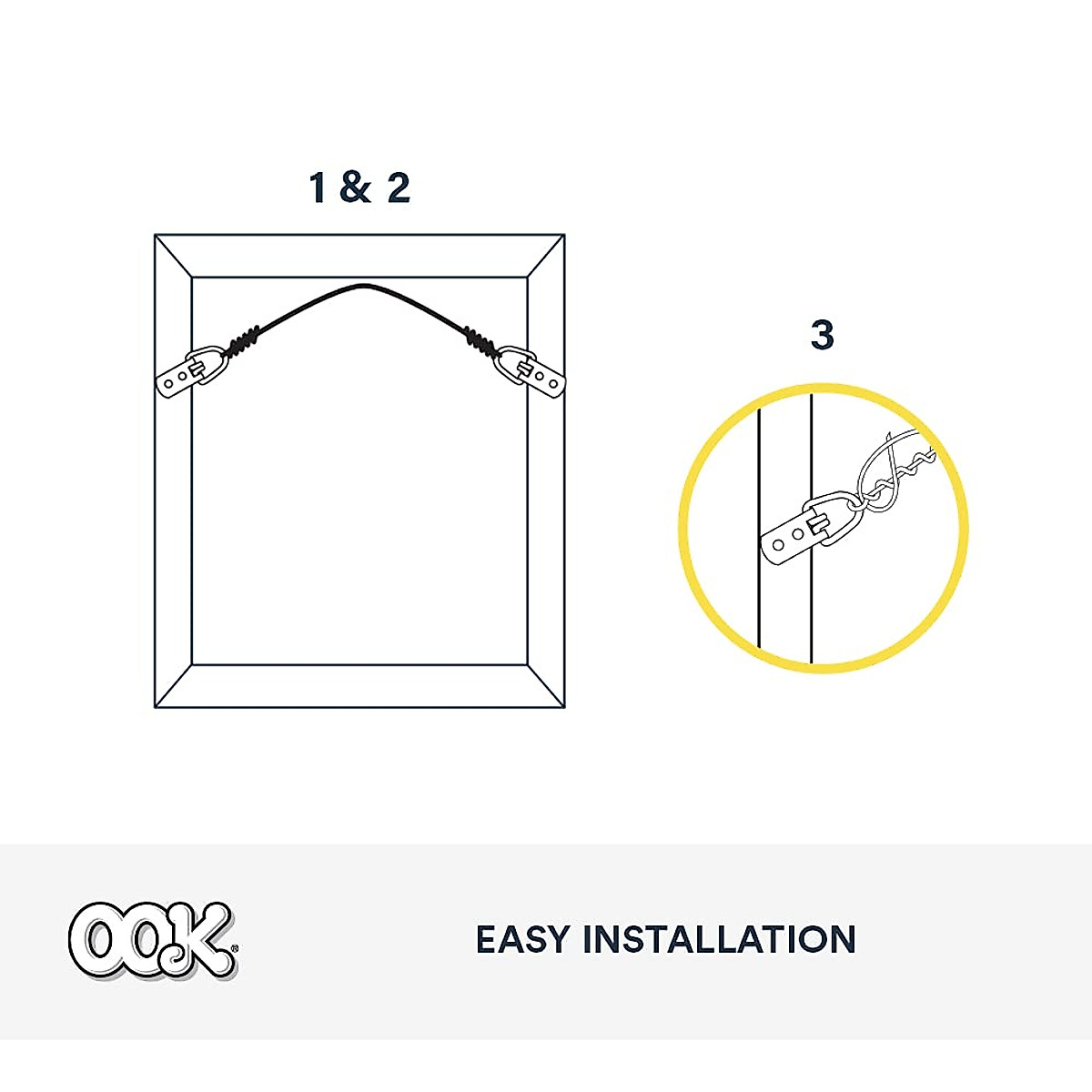 1 & 2

3

OOK®

EASY INSTALLATION