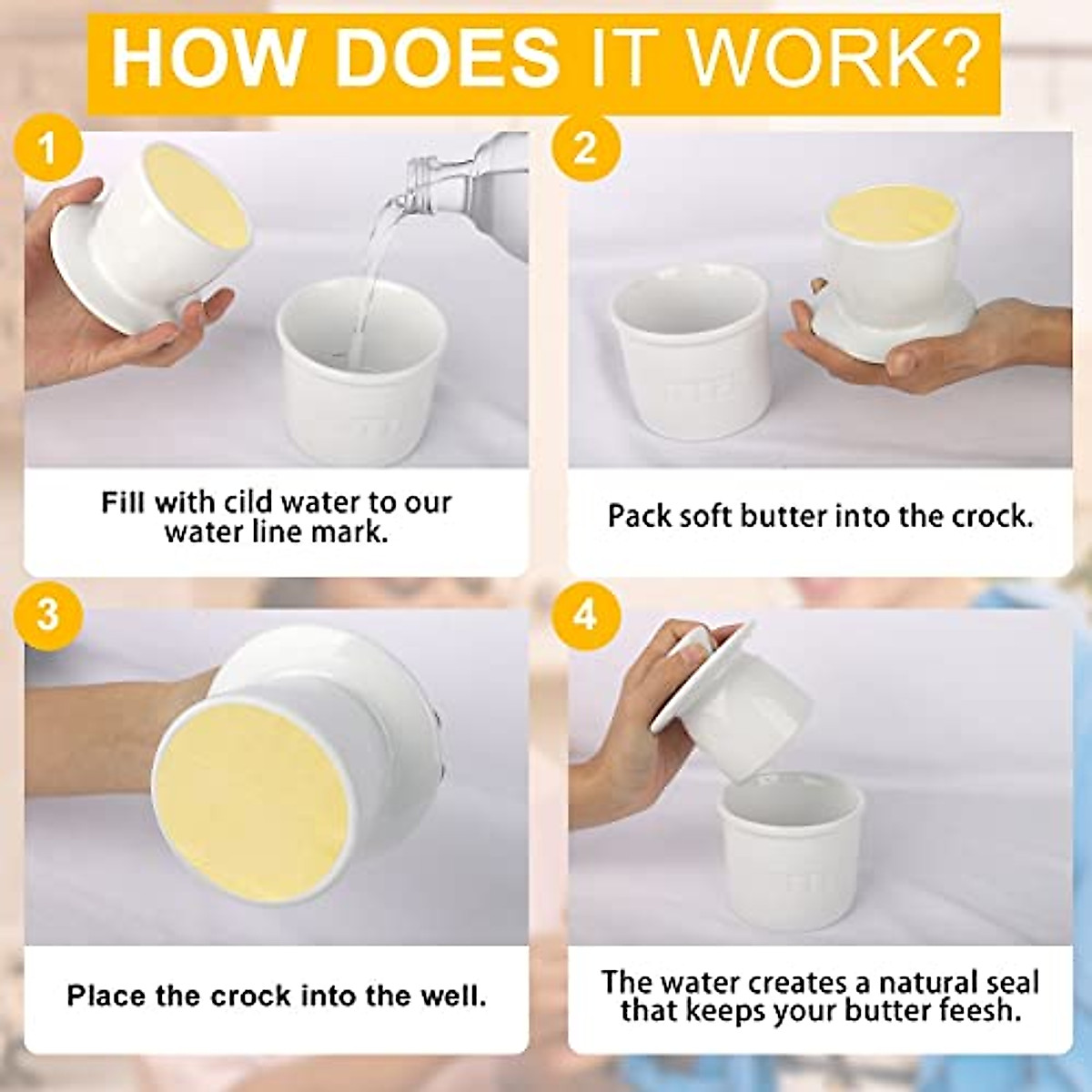 HOW DOES IT WORK?

1

Fill with cild water to our water line mark.

2

Pack soft butter into the crock.

3

Place the crock into the well.

4

The water creates a natural seal that keeps your butter feesh.