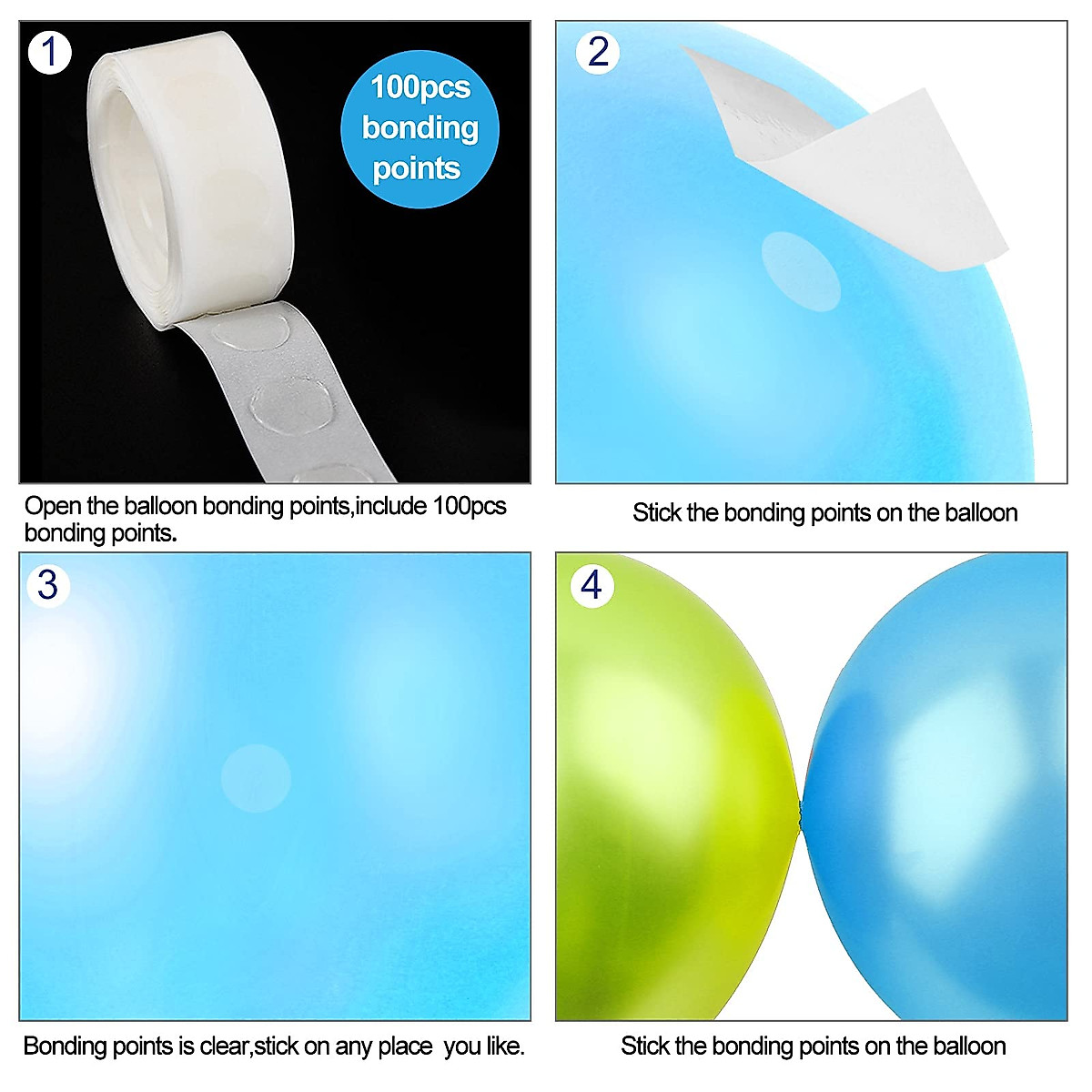 1

100pcs bonding points

Open the balloon bonding points,include 100pcs bonding points.

2

Stick the bonding points on the balloon

3

Bonding points is clear,stick on any place you like.

4

Stick the bonding points on the balloon