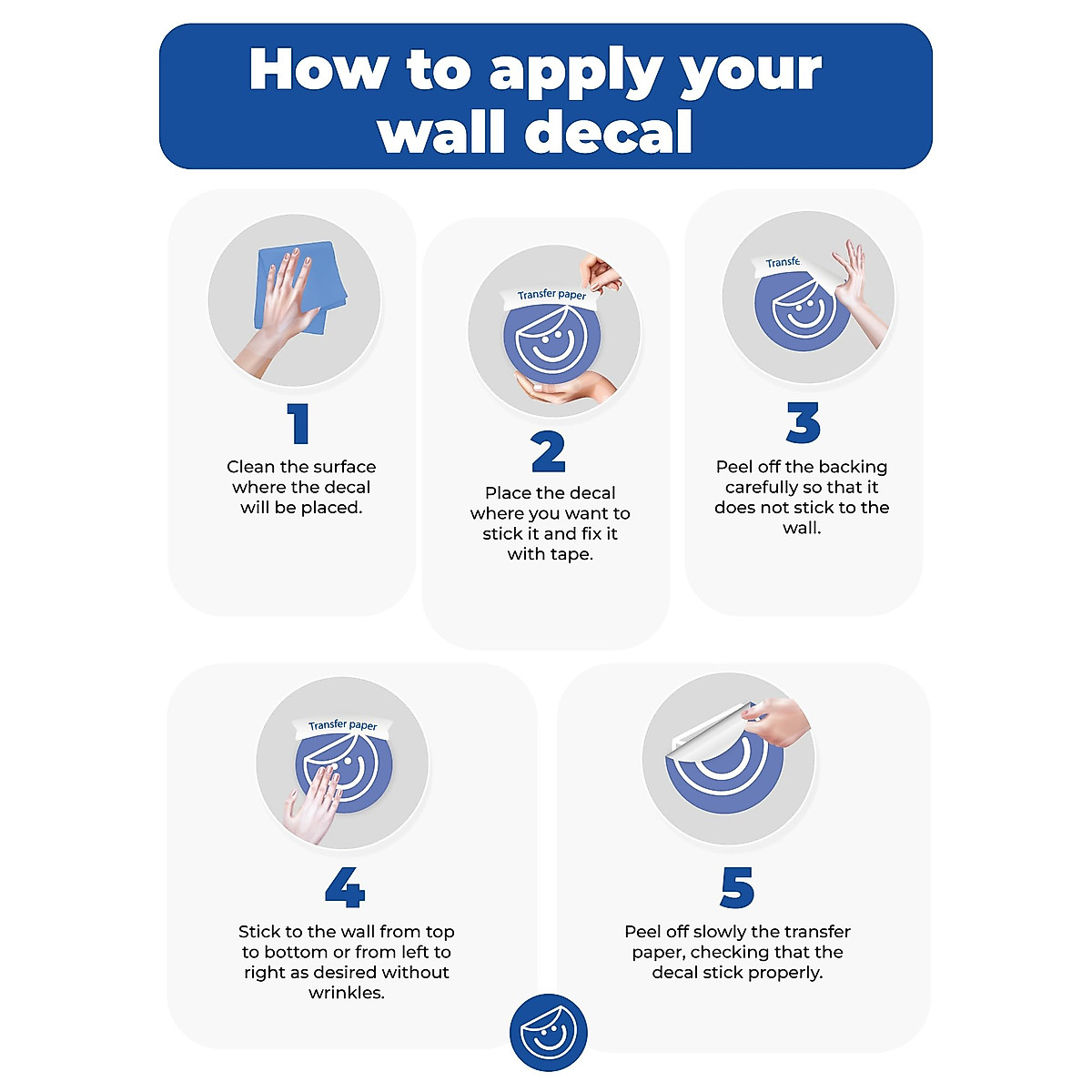 How to apply your wall decal

1
Clean the surface where the decal will be placed.

Transfer paper
2
Place the decal where you want to stick it and fix it with tape.

Transfe
3
Peel off the backing carefully so that it does not stick to the wall.

Transfer paper
4
Stick to the wall from top to bottom or from left to right as desired without wrinkles.

5
Peel off slowly the transfer paper, checking that the decal stick properly.