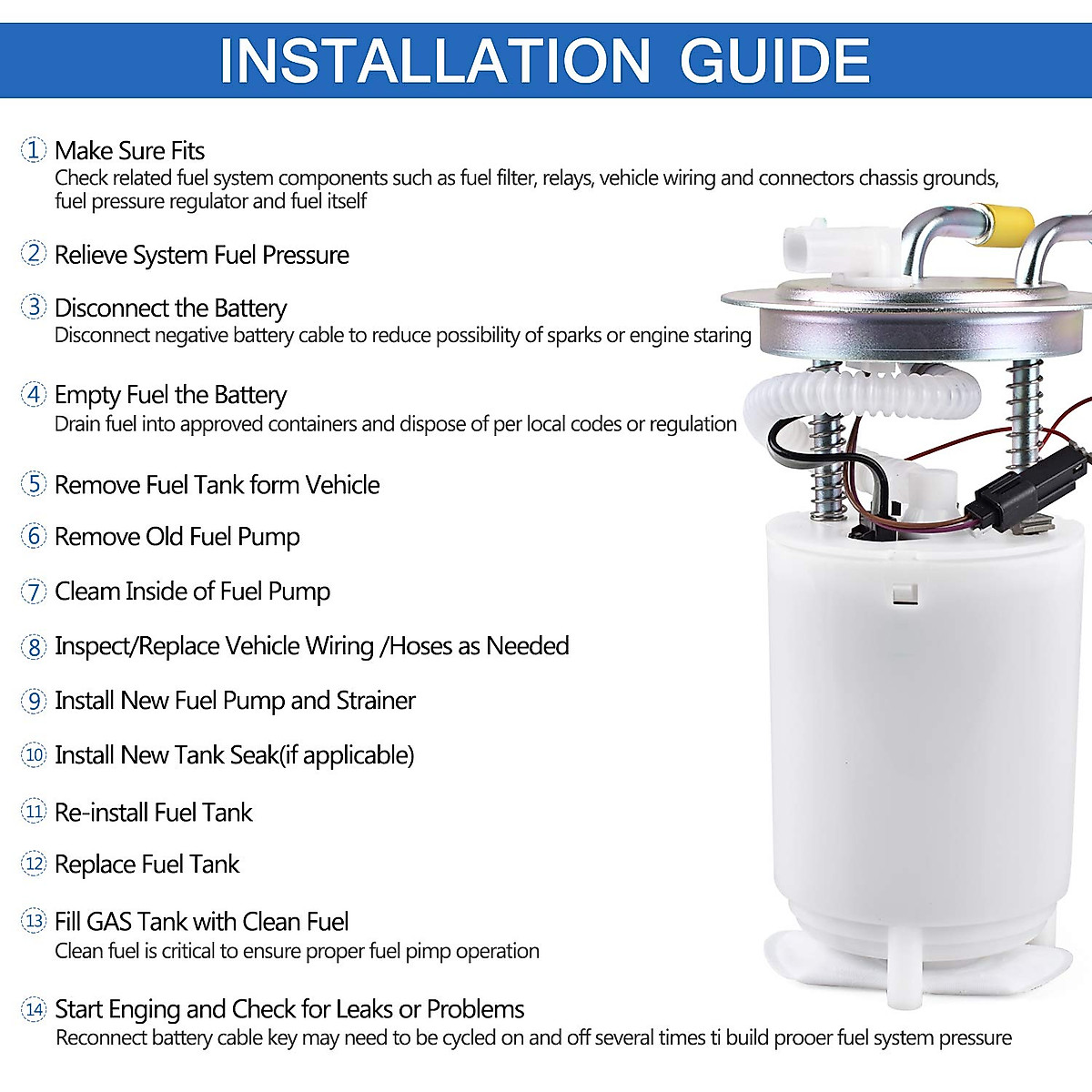 INSTALLATION GUIDE

① Make Sure Fits
Check related fuel system components such as fuel filter, relays, vehicle wiring and connectors chassis grounds, fuel pressure regulator and fuel itself

② Relieve System Fuel Pressure

③ Disconnect the Battery
Disconnect negative battery cable to reduce possibility of sparks or engine staring

④ Empty Fuel the Battery
Drain fuel into approved containers and dispose of per local codes or regulation

⑤ Remove Fuel Tank form Vehicle

⑥ Remove Old Fuel Pump

⑦ Cleam Inside of Fuel Pump

⑧ Inspect/Replace Vehicle Wiring /Hoses as Needed

⑨ Install New Fuel Pump and Strainer

⑩ Install New Tank Seak(if applicable)

⑪ Re-install Fuel Tank

⑫ Replace Fuel Tank

⑬ Fill GAS Tank with Clean Fuel
Clean fuel is critical to ensure proper fuel pimp operation

⑭ Start Enging and Check for Leaks or Problems
Reconnect battery cable key may need to be cycled on and off several times ti build prooer fuel system pressure