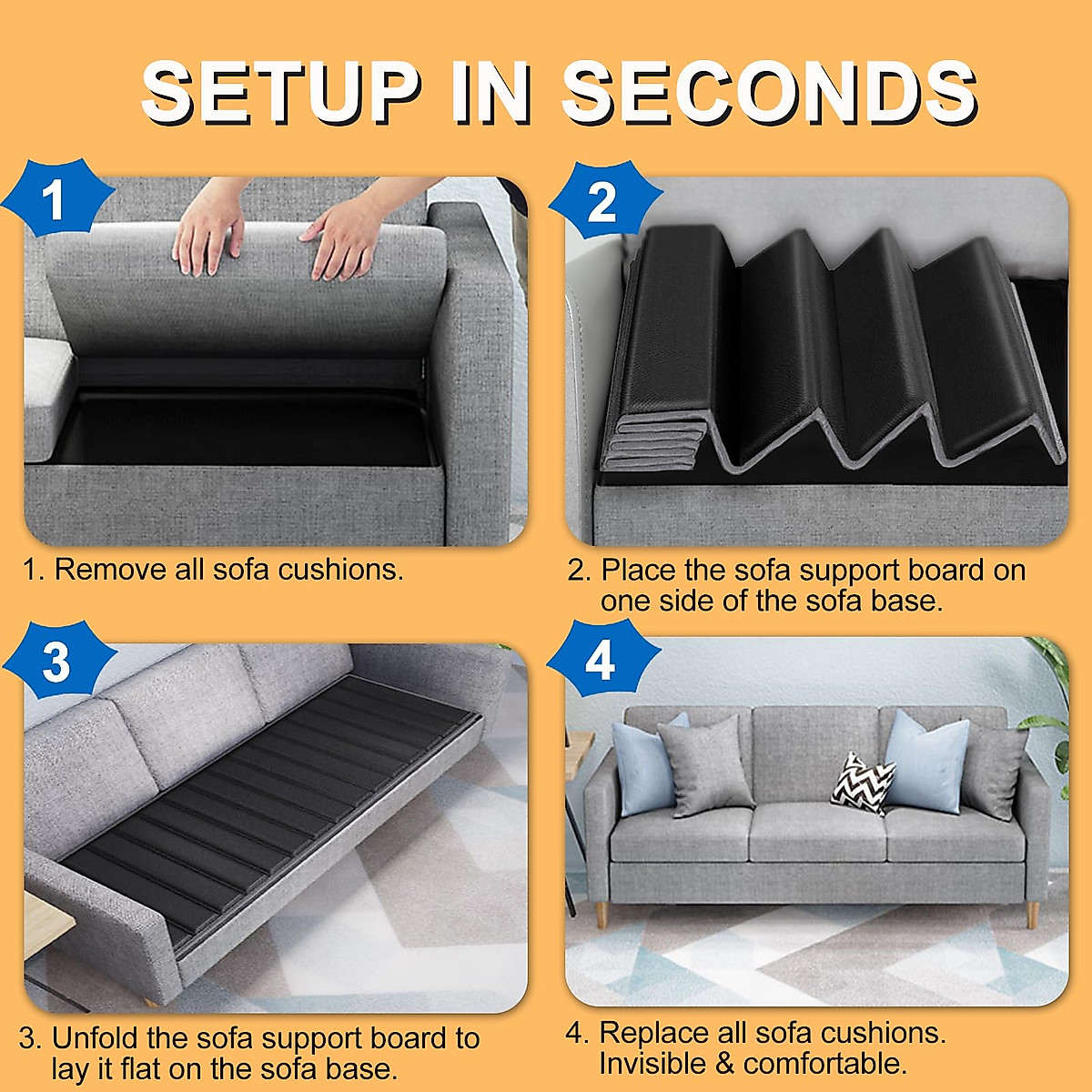 SETUP IN SECONDS

1

1. Remove all sofa cushions.

2

2. Place the sofa support board on one side of the sofa base.

3

3. Unfold the sofa support board to lay it flat on the sofa base.

4

4. Replace all sofa cushions. Invisible & comfortable.