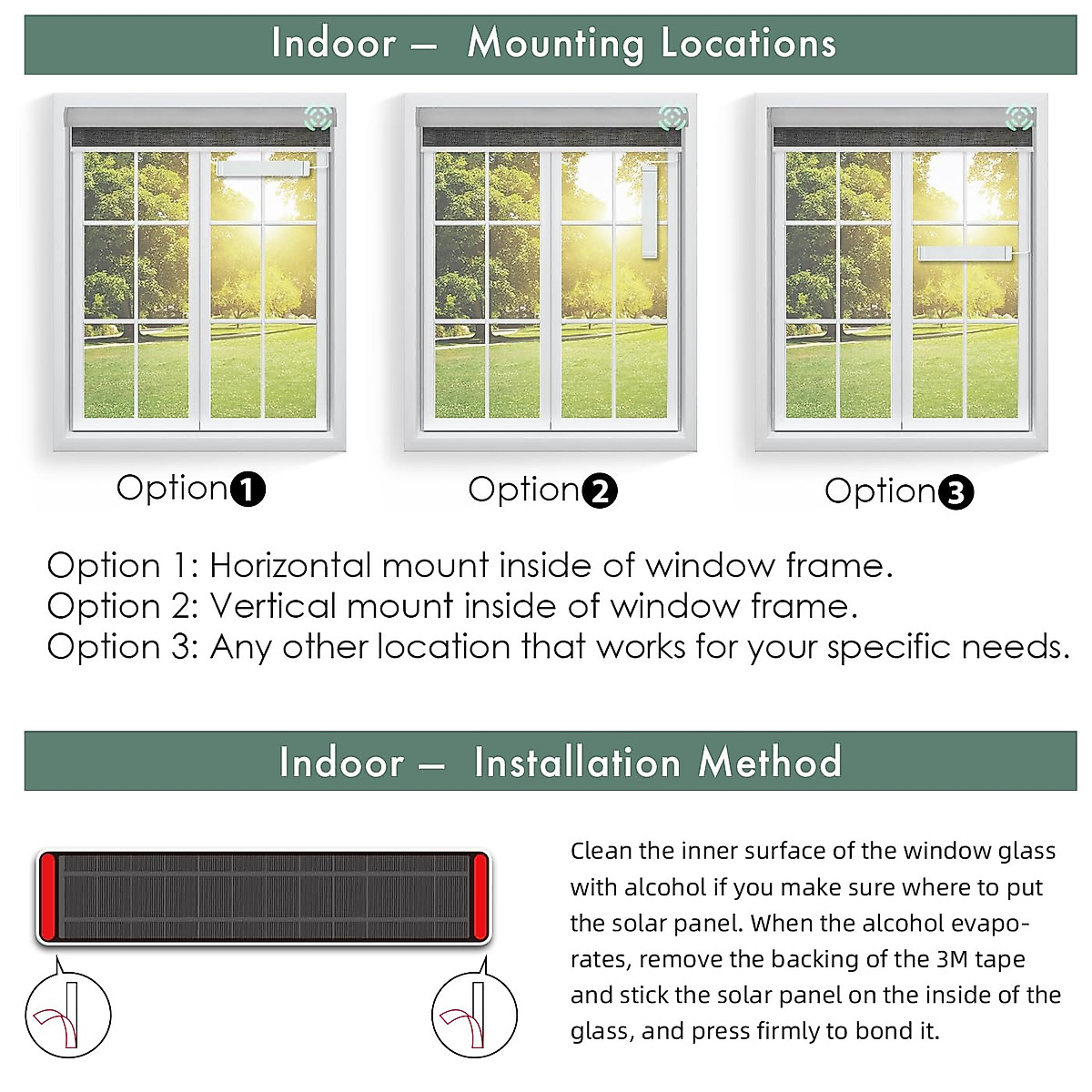 Indoor — Mounting Locations

Option❶

Option❷

Option❸

Option 1: Horizontal mount inside of window frame.
Option 2: Vertical mount inside of window frame.
Option 3: Any other location that works for your specific needs.

Indoor — Installation Method

Clean the inner surface of the window glass with alcohol if you make sure where to put the solar panel. When the alcohol evaporates, remove the backing of the 3M tape and stick the solar panel on the inside of the glass, and press firmly to bond it.