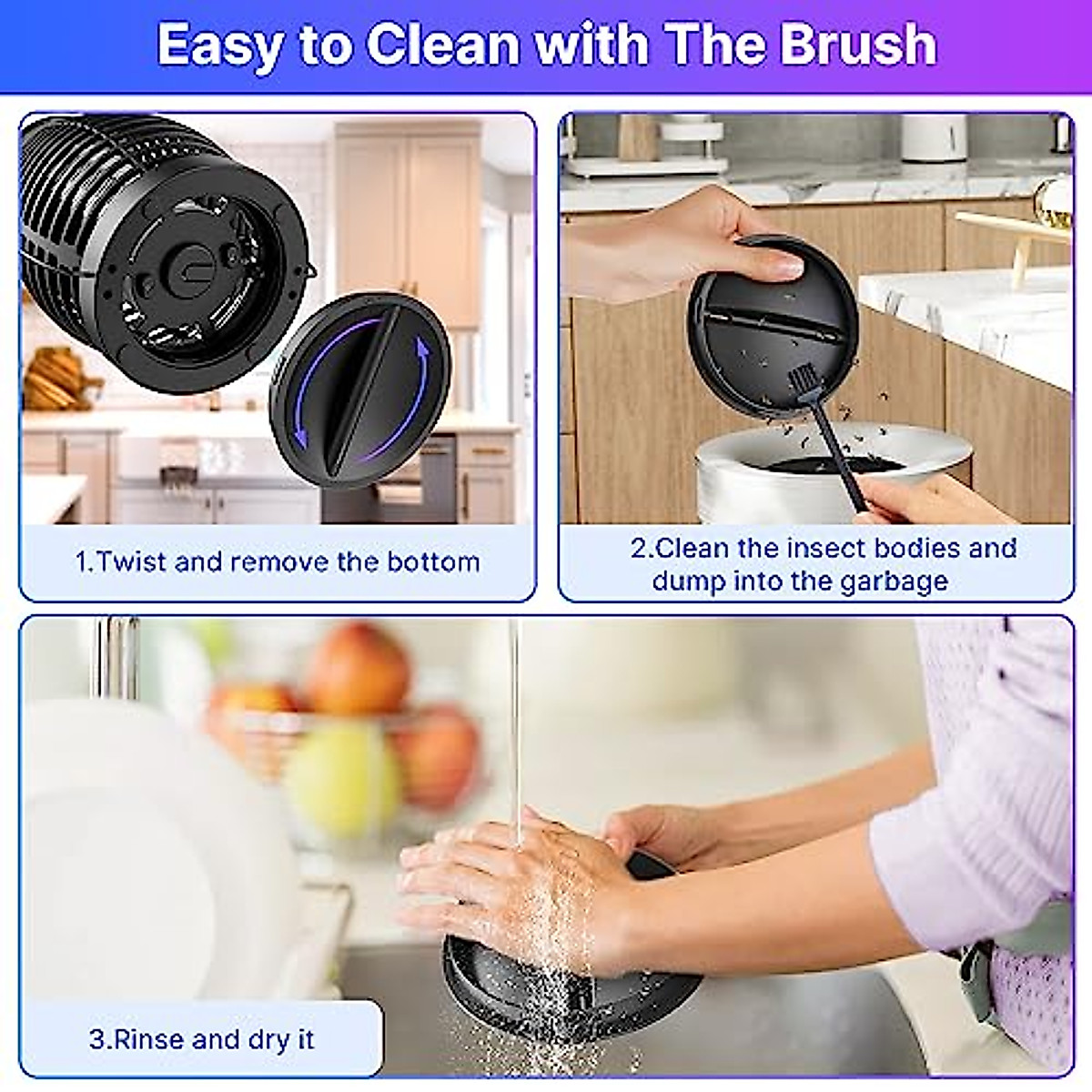 Easy to Clean with The Brush

1.Twist and remove the bottom

2.Clean the insect bodies and dump into the garbage

3.Rinse and dry it