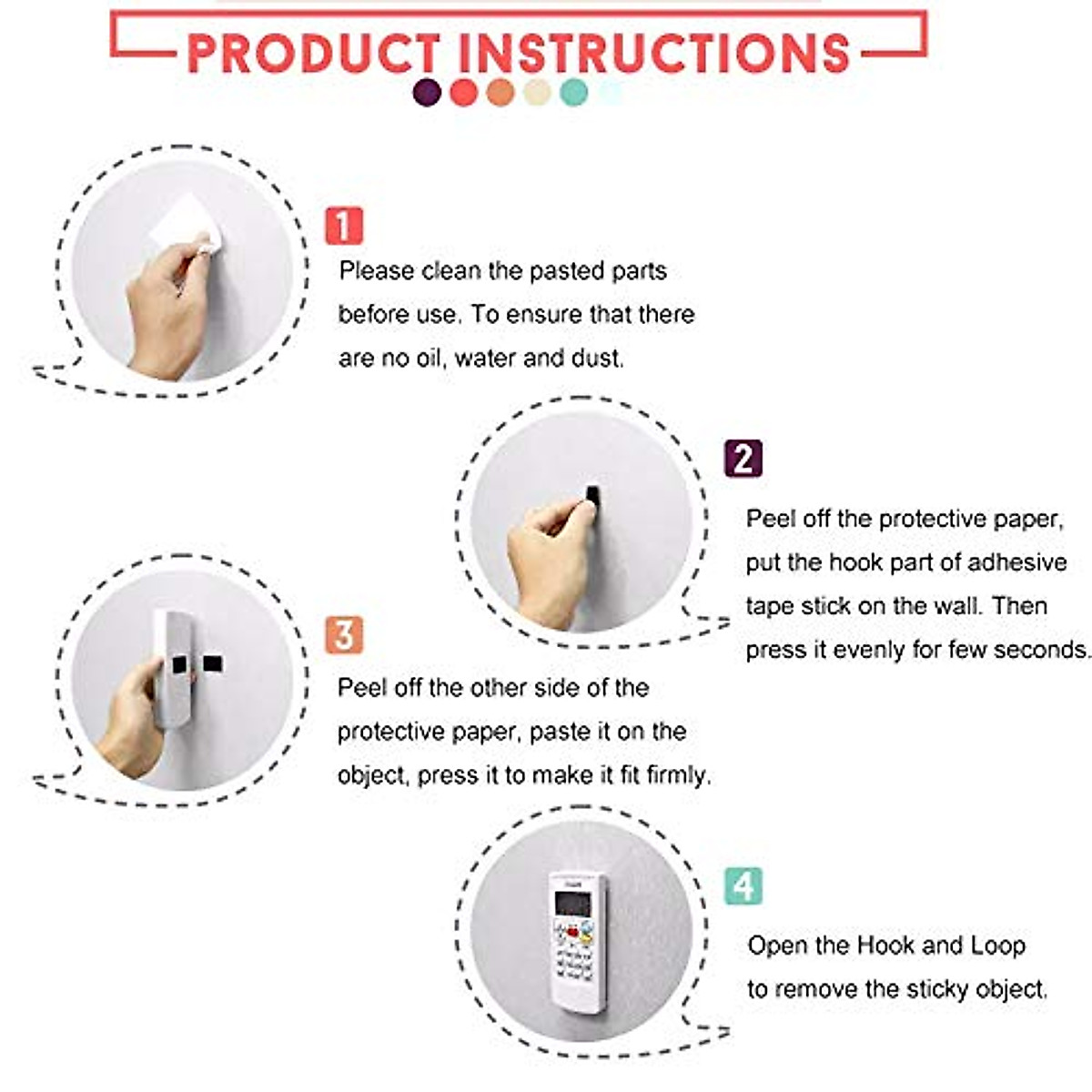 PRODUCT INSTRUCTIONS

1
Please clean the pasted parts before use. To ensure that there are no oil, water and dust.

2
Peel off the protective paper, put the hook part of adhesive tape stick on the wall. Then press it evenly for few seconds.

3
Peel off the other side of the protective paper, paste it on the object, press it to make it fit firmly.

4
Open the Hook and Loop to remove the sticky object.