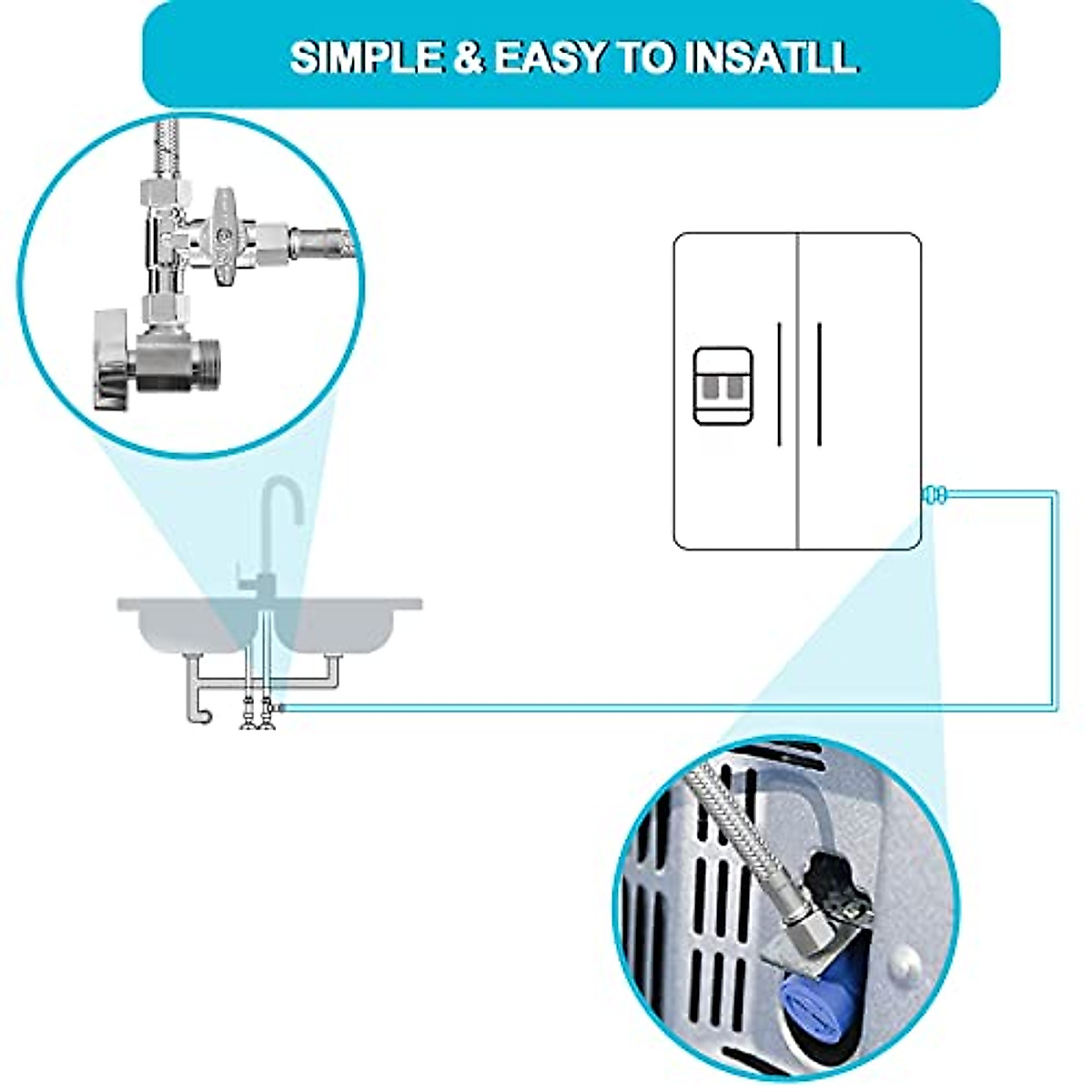 SIMPLE & EASY TO INSATLL