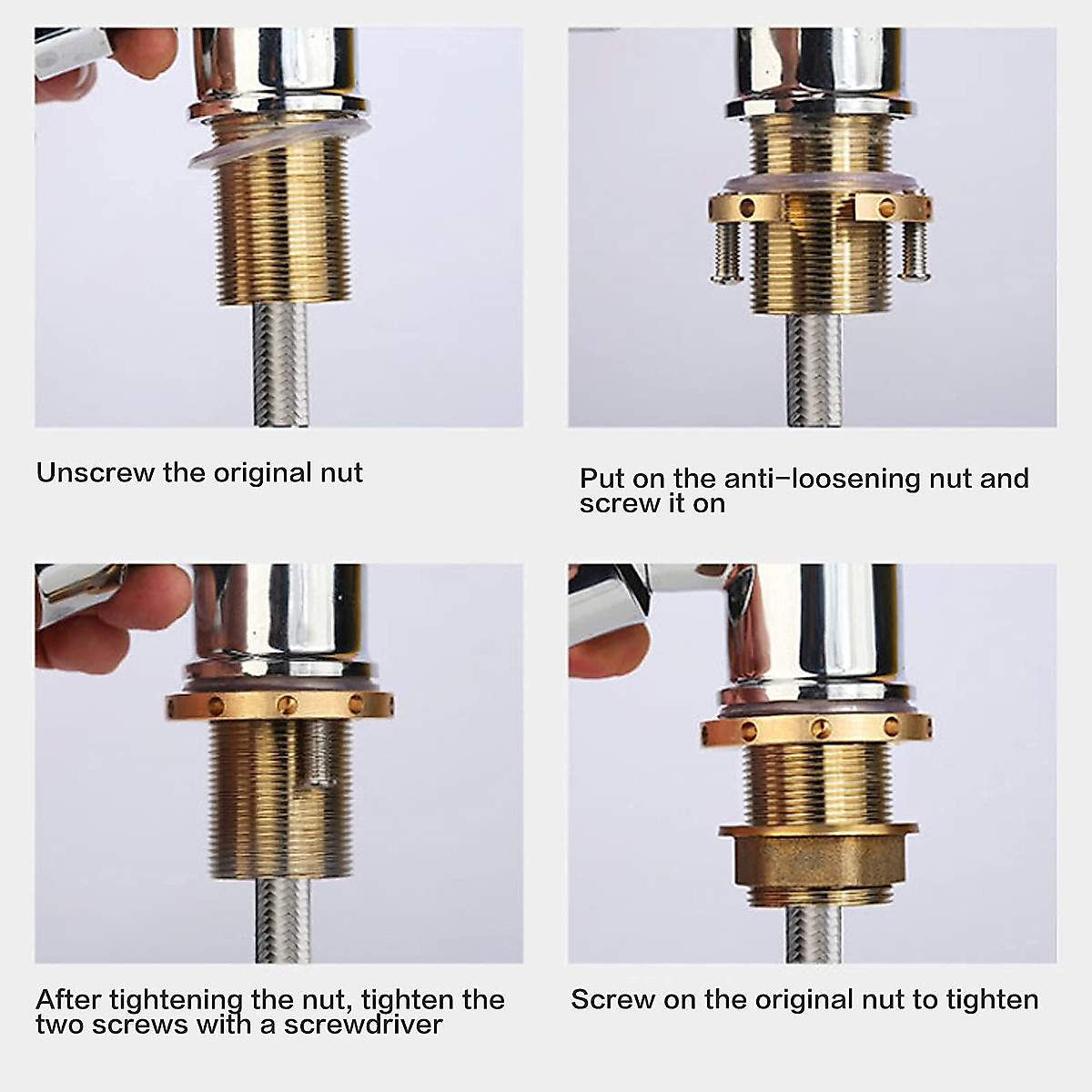 Unscrew the original nut

Put on the anti-loosening nut and screw it on

After tightening the nut, tighten the two screws with a screwdriver

Screw on the original nut to tighten