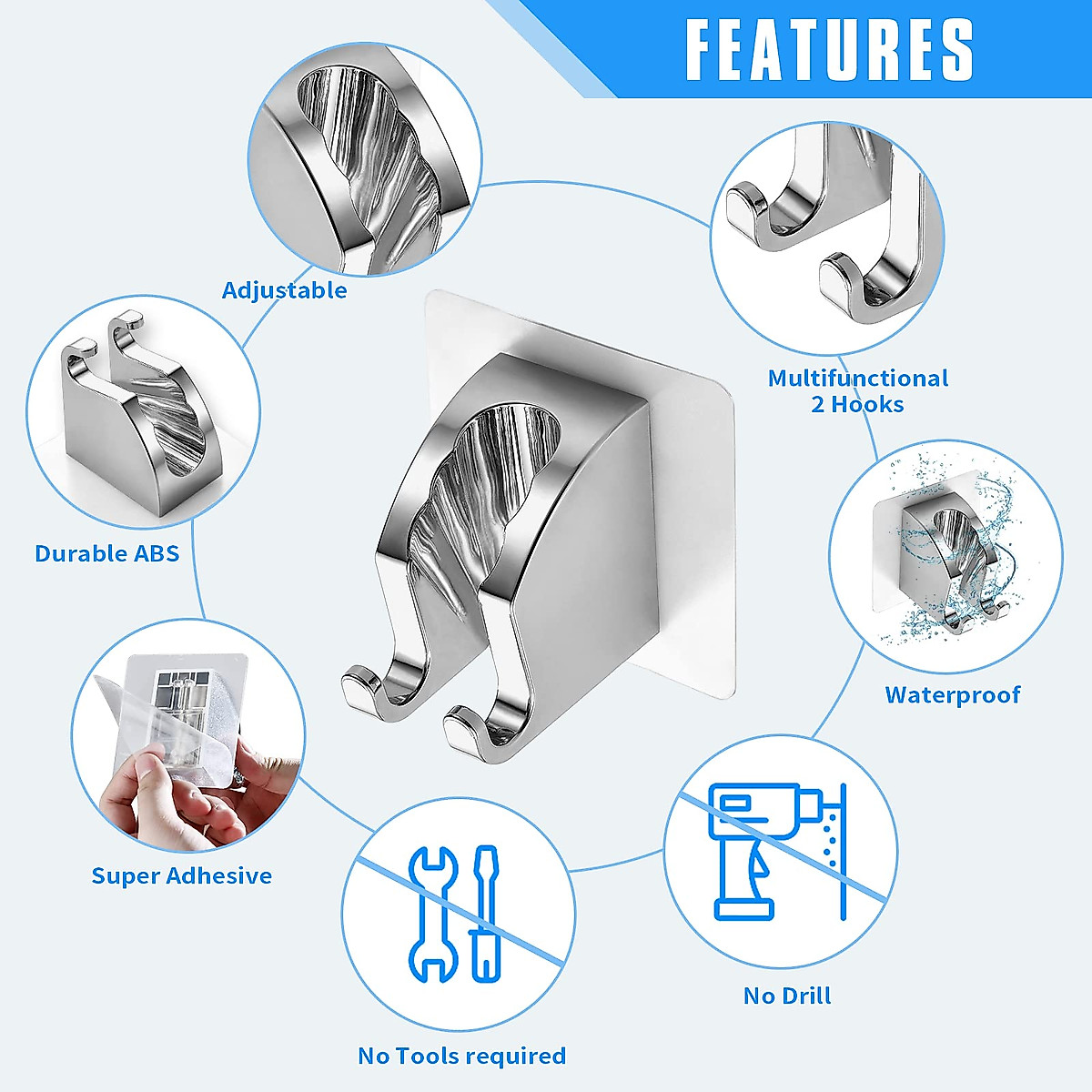 FEATURES

Adjustable

Multifunctional
2 Hooks

Durable ABS

Waterproof

Super Adhesive

No Drill

No Tools required