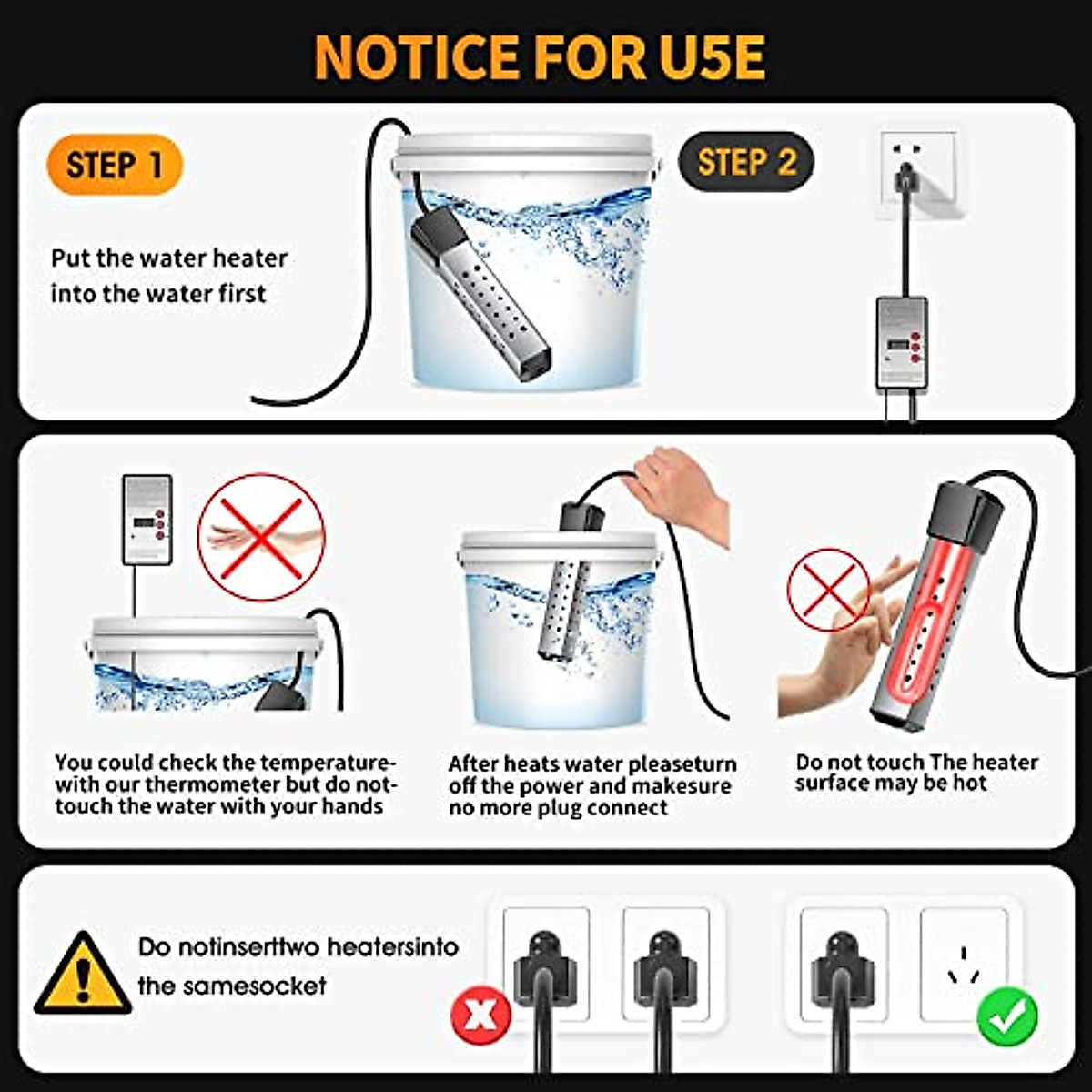 NOTICE FOR U5E

STEP 1

Put the water heater into the water first

STEP 2

You could check the temperature-with our thermometer but do not-touch the water with your hands

After heats water pleaseturn off the power and makesure no more plug connect

Do not touch The heater surface may be hot

Do notinserttwo heatersinto the samesocket