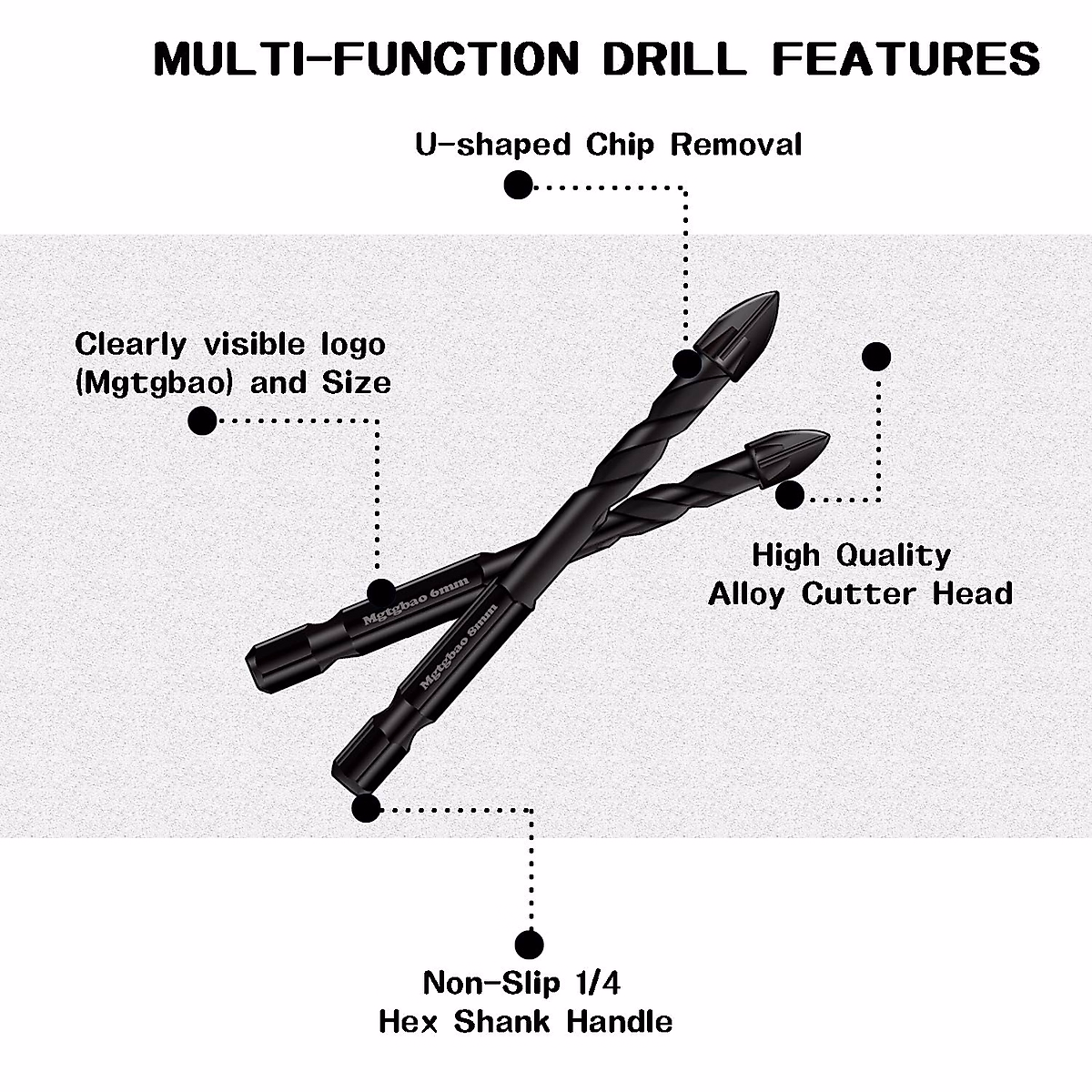 MULTI-FUNCTION DRILL FEATURES

U-shaped Chip Removal

Clearly visible logo (Mgtgbao) and Size

High Quality Alloy Cutter Head

Mgtgbao 6mm

Mgtgbao 8mm

Non-Slip 1/4 Hex Shank Handle