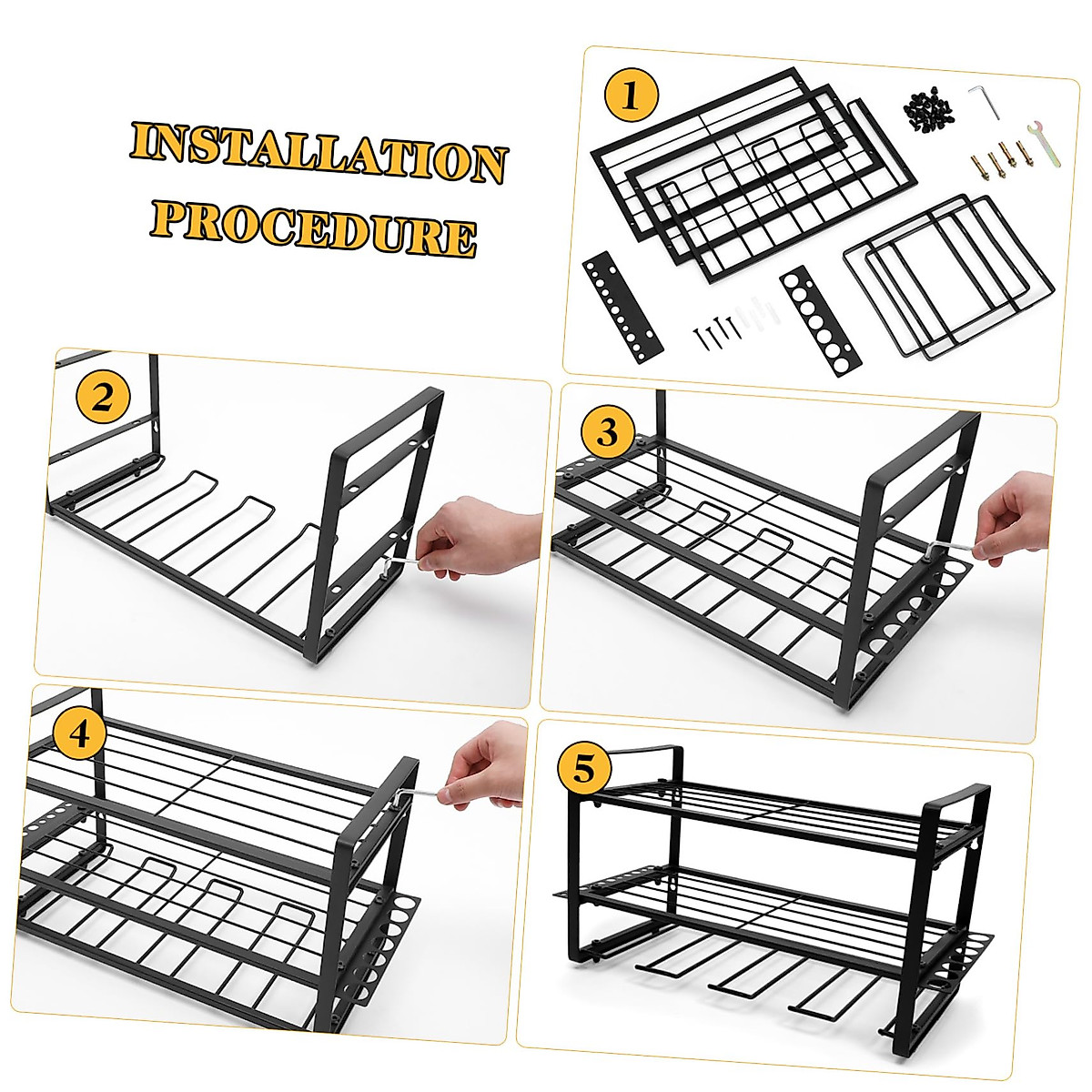 INSTALLATION PROCEDURE

1

2

3

4

5