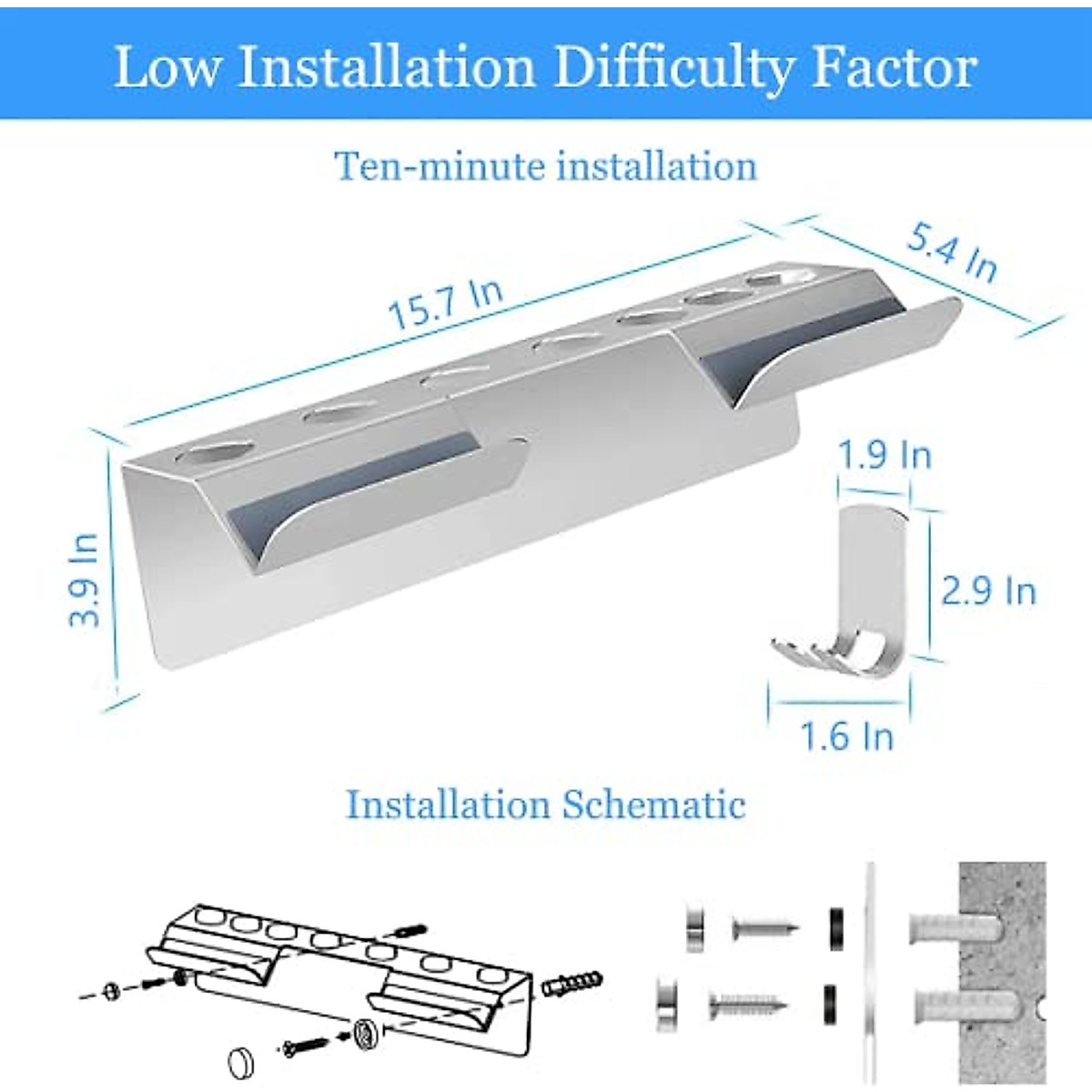 Low Installation Difficulty Factor

Ten-minute installation

15.7 In

5.4 In

3.9 In

1.9 In

2.9 In

1.6 In

Installation Schematic