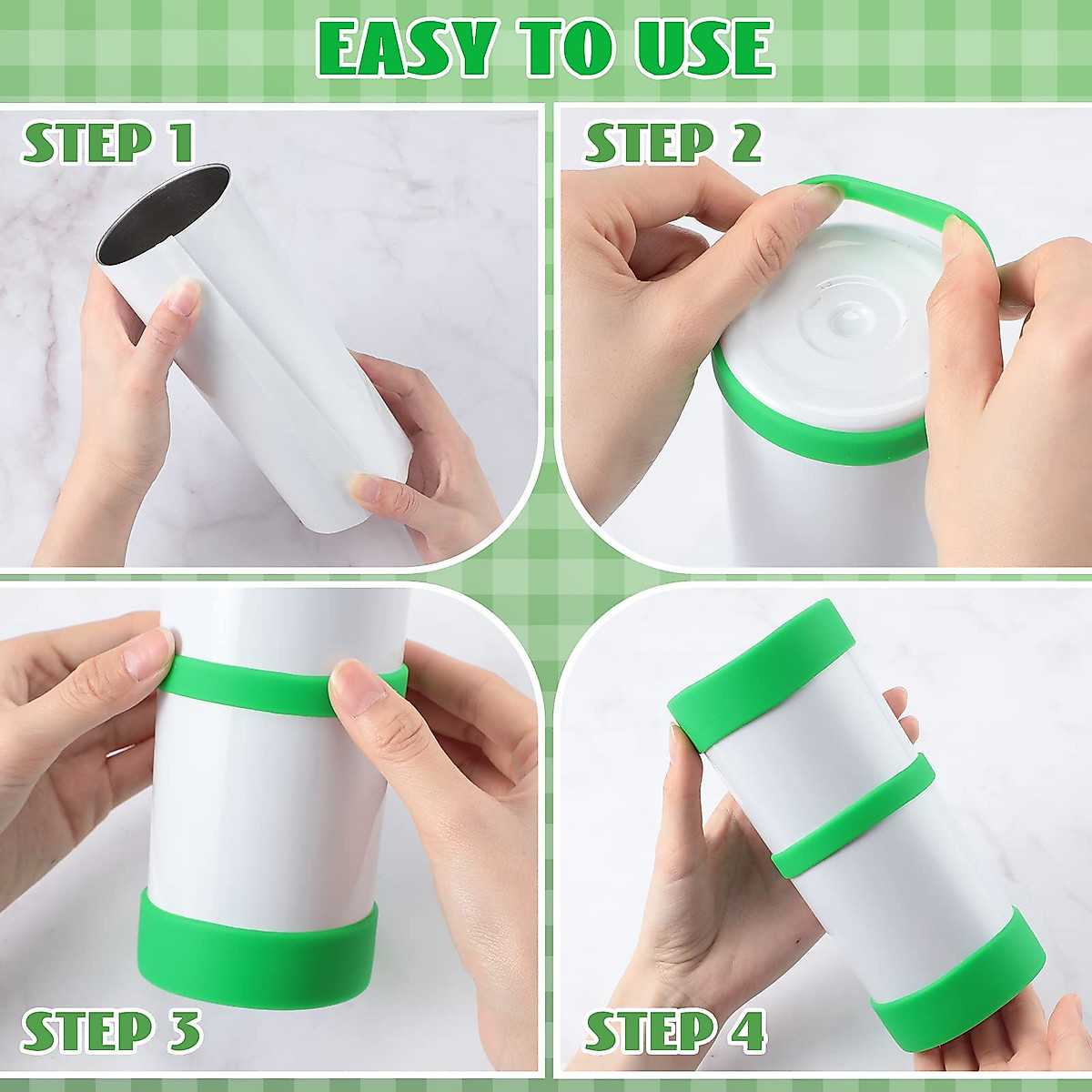 EASY TO USE

STEP 1

STEP 2

STEP 3

STEP 4