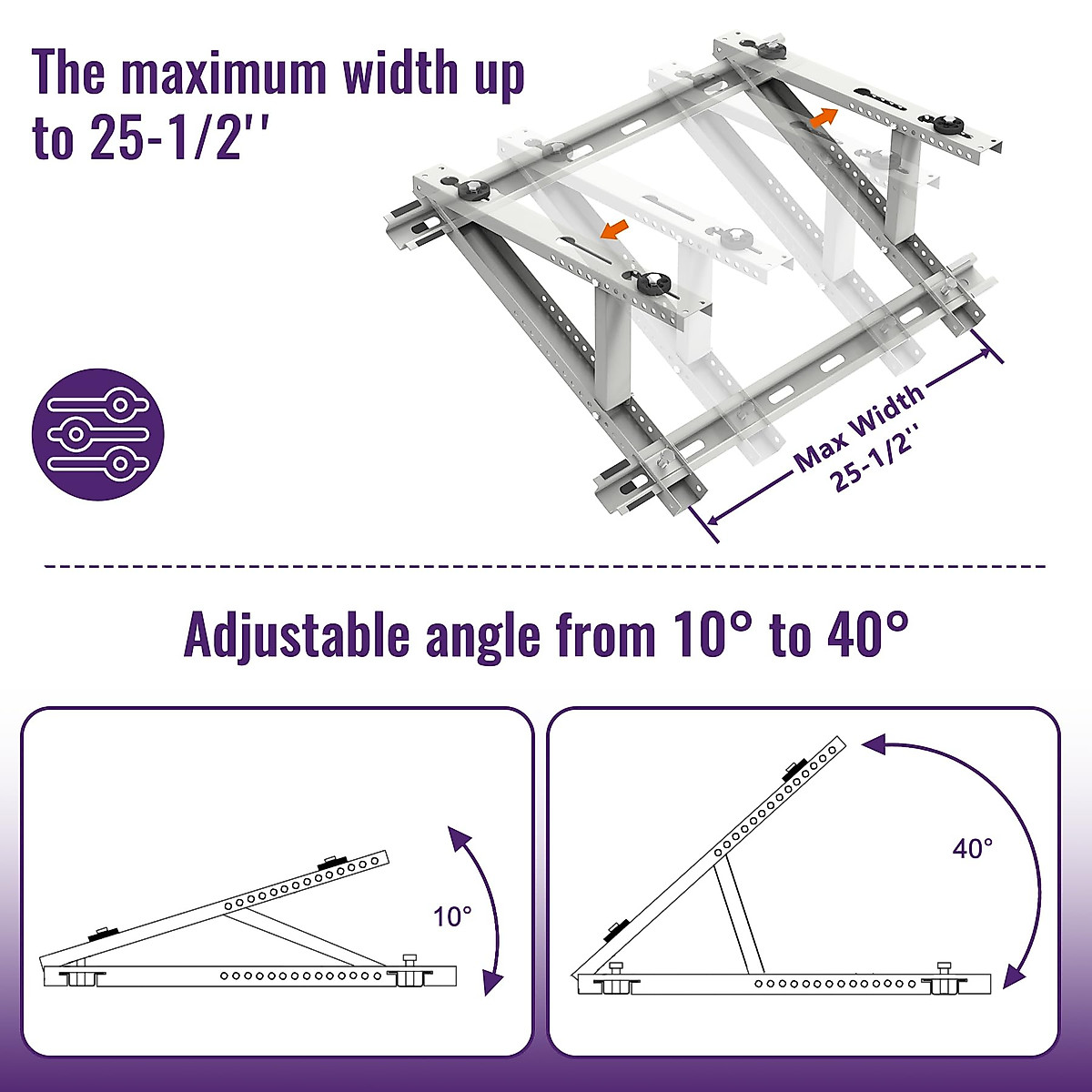 The maximum width up to 25-1/2''

Max Width
25-1/2''

Adjustable angle from 10° to 40°

10°

40°