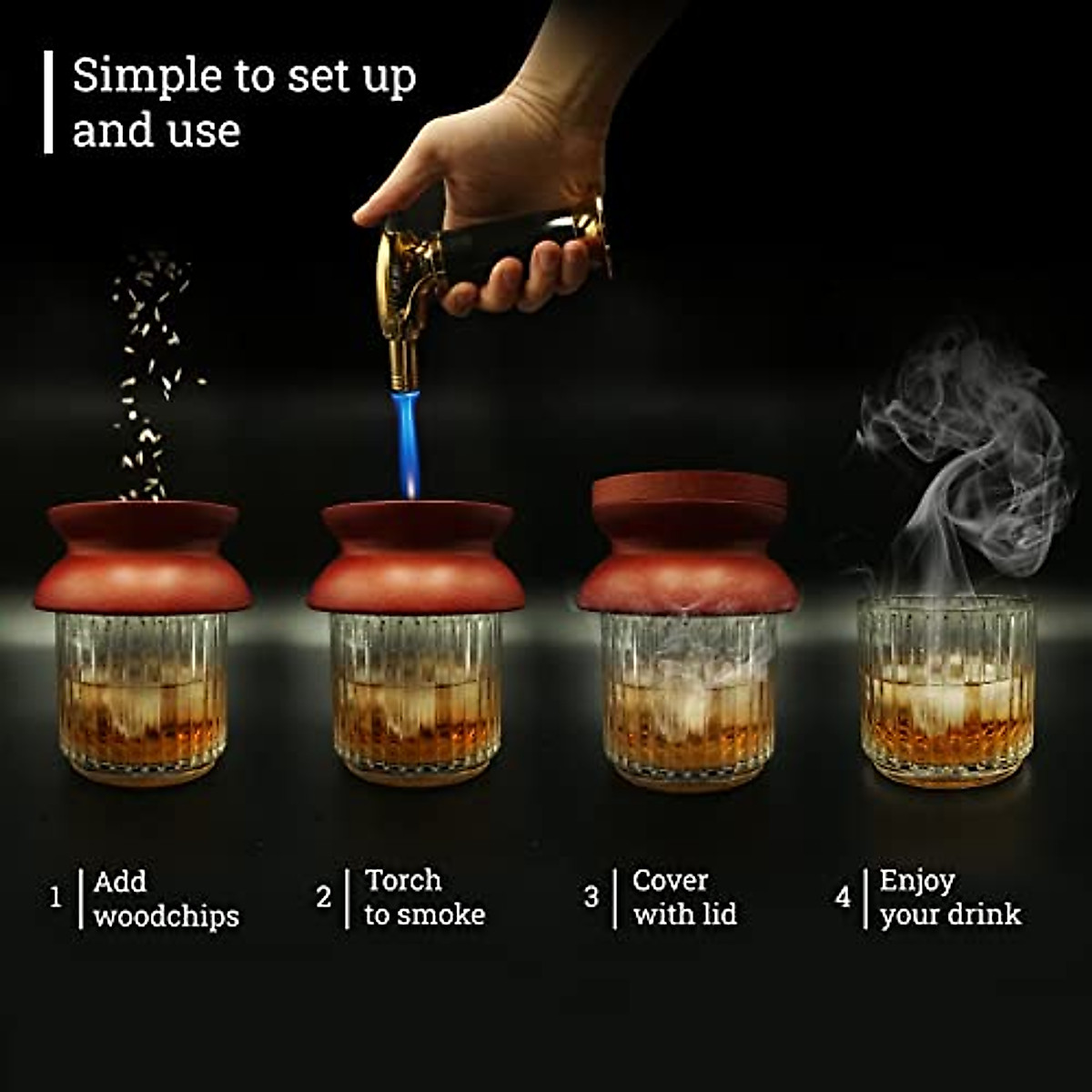 Simple to set up and use

1 Add woodchips

2 Torch to smoke

3 Cover with lid

4 Enjoy your drink