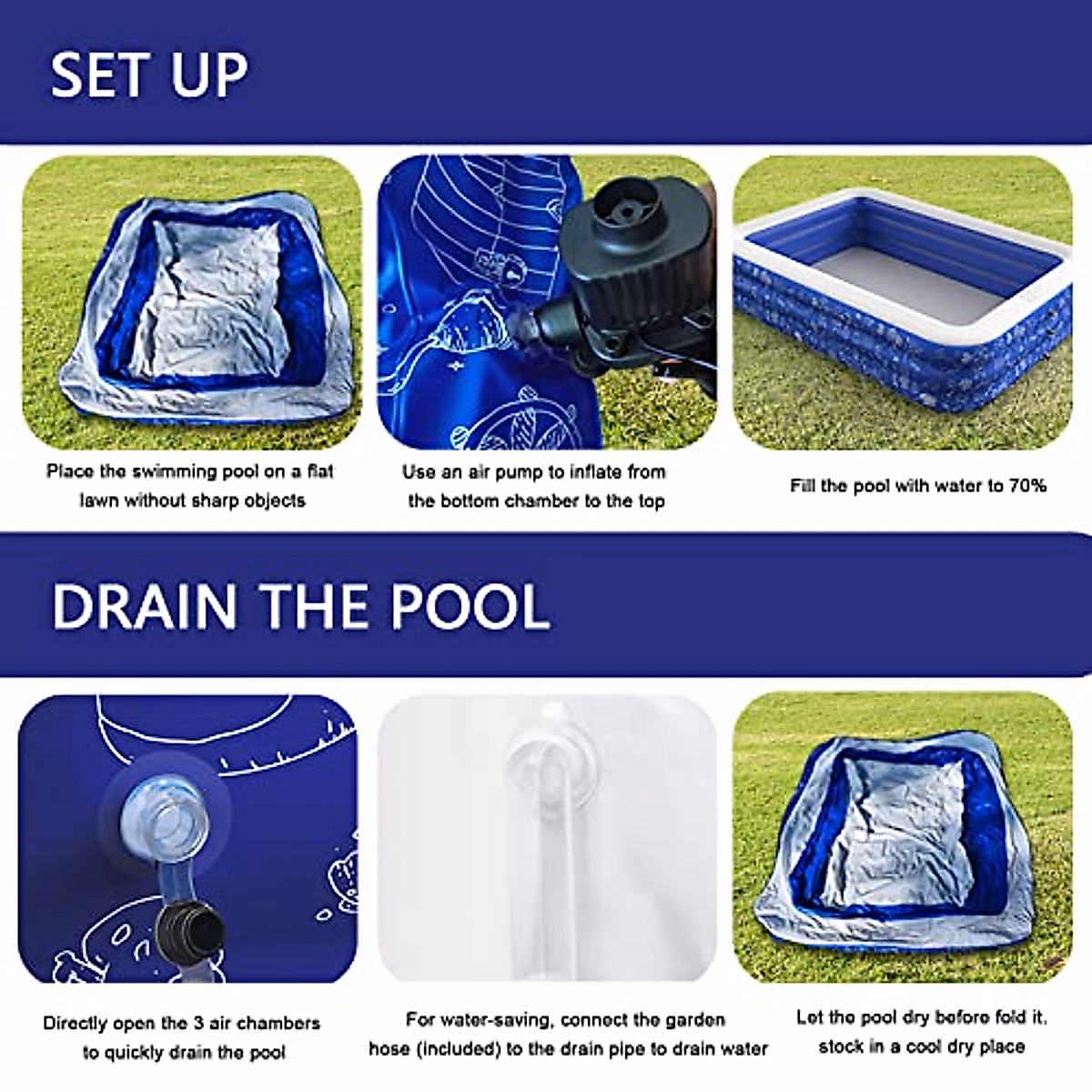 SET UP

Place the swimming pool on a flat lawn without sharp objects

Use an air pump to inflate from the bottom chamber to the top

Fill the pool with water to 70%

DRAIN THE POOL

Directly open the 3 air chambers to quickly drain the pool

For water-saving, connect the garden hose (included) to the drain pipe to drain water

Let the pool dry before fold it, stock in a cool dry place