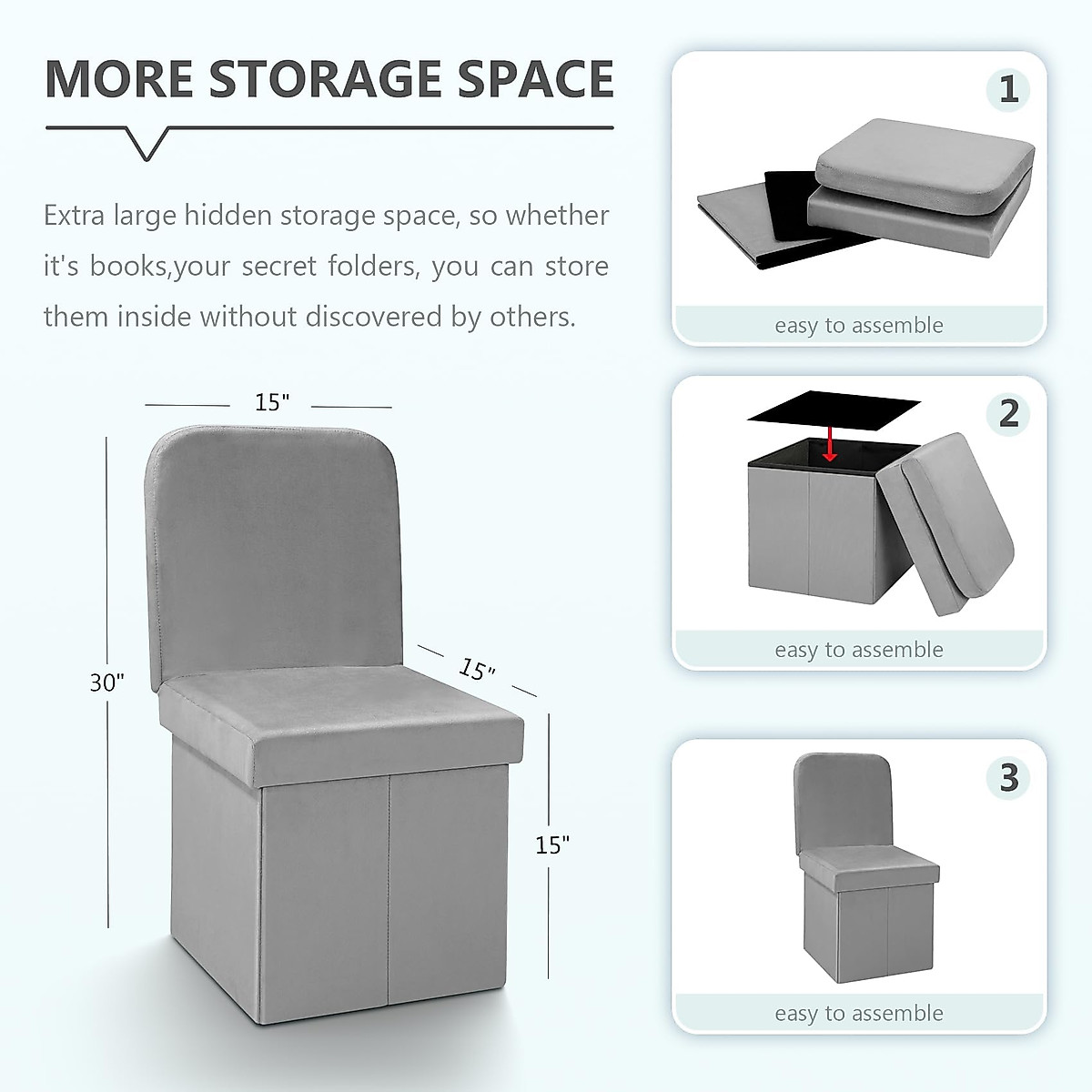 MORE STORAGE SPACE

Extra large hidden storage space, so whether it's books,your secret folders, you can store them inside without discovered by others.

15"

30"

15"

15"

1

easy to assemble

2

easy to assemble

3

easy to assemble