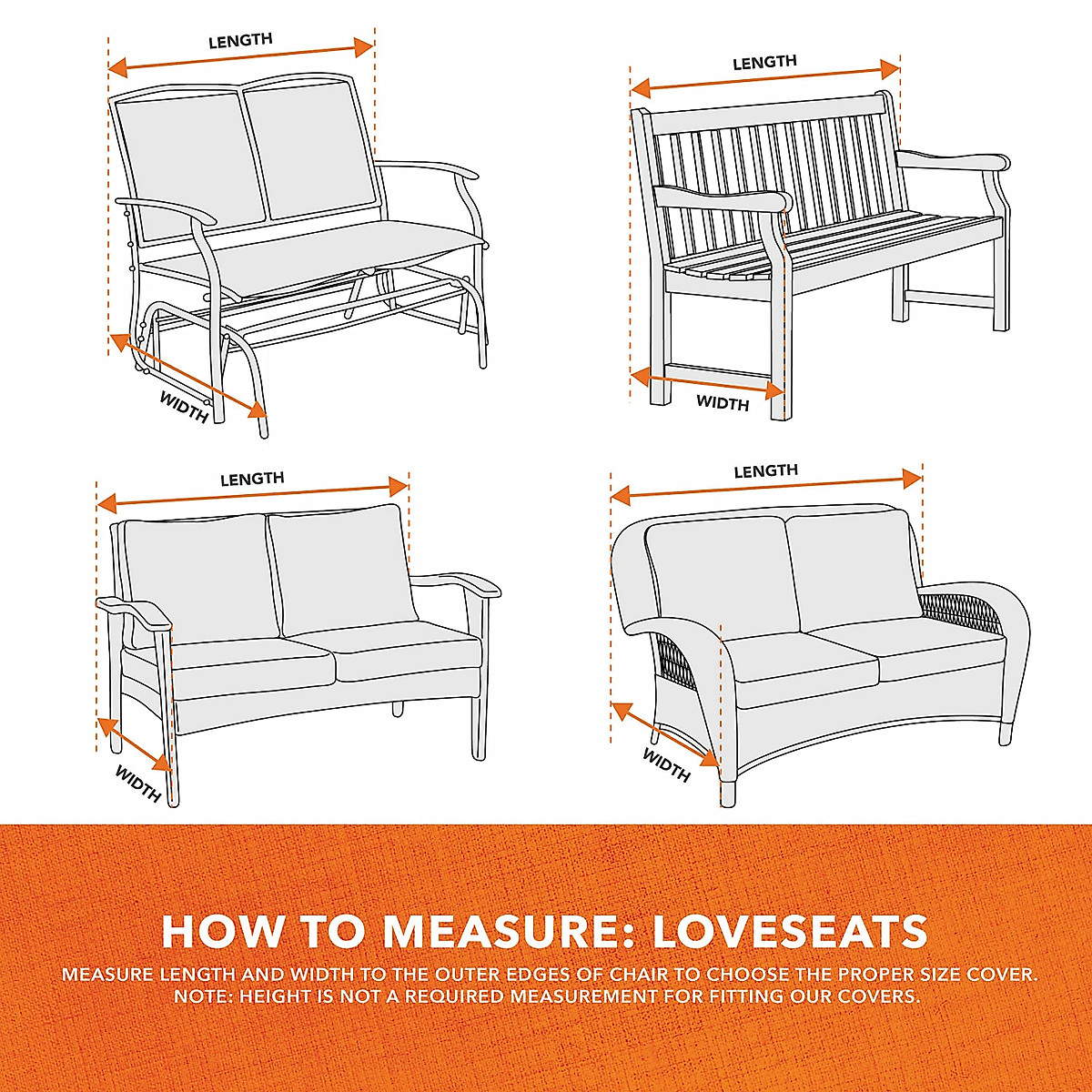 LENGTH

WIDTH

LENGTH

WIDTH

LENGTH

WIDTH

LENGTH

WIDTH

HOW TO MEASURE: LOVESEATS

MEASURE LENGTH AND WIDTH TO THE OUTER EDGES OF CHAIR TO CHOOSE THE PROPER SIZE COVER. NOTE: HEIGHT IS NOT A REQUIRED MEASUREMENT FOR FITTING OUR COVERS.