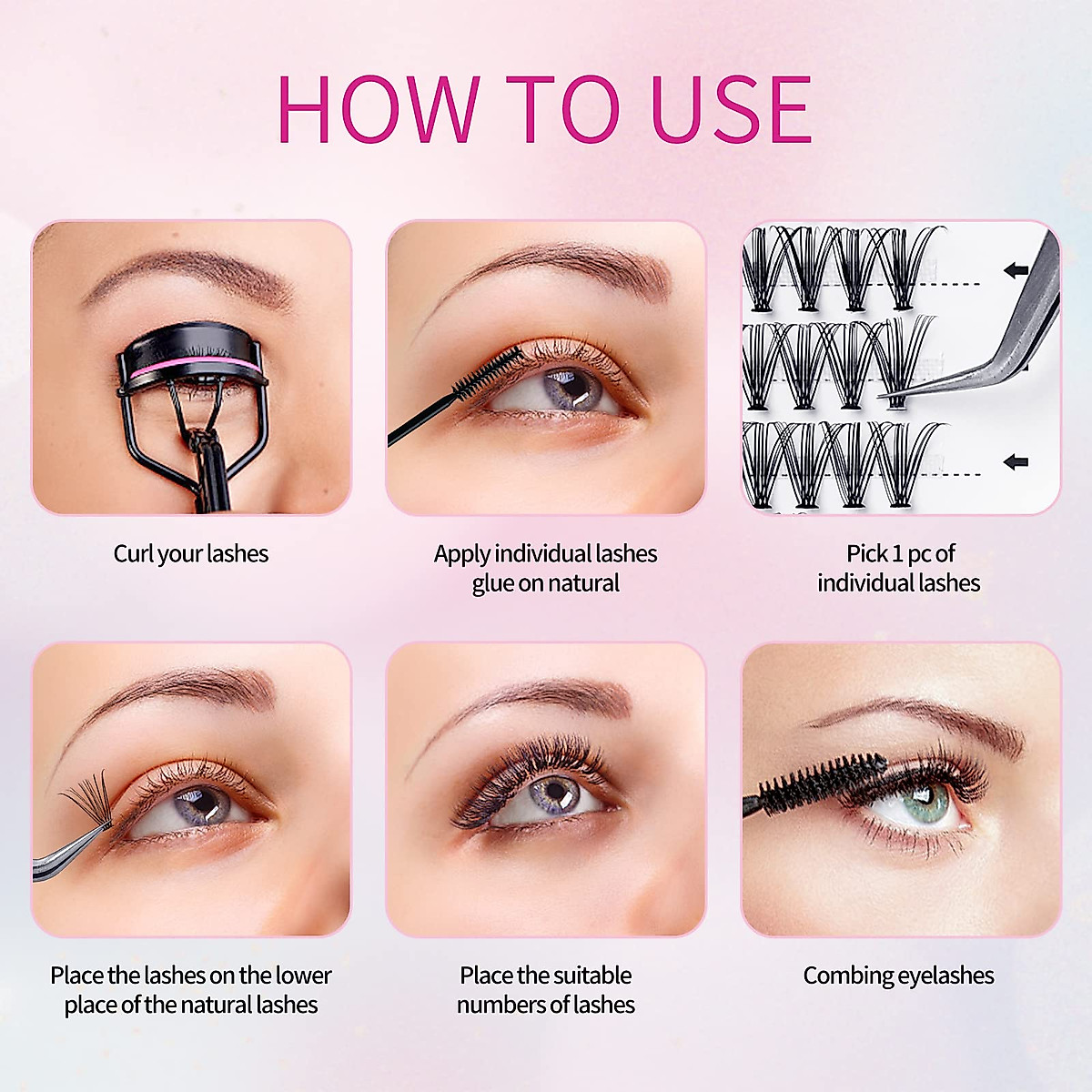 HOW TO USE

Curl your lashes

Apply individual lashes glue on natural

Pick 1 pc of individual lashes

Place the lashes on the lower place of the natural lashes

Place the suitable numbers of lashes

Combing eyelashes