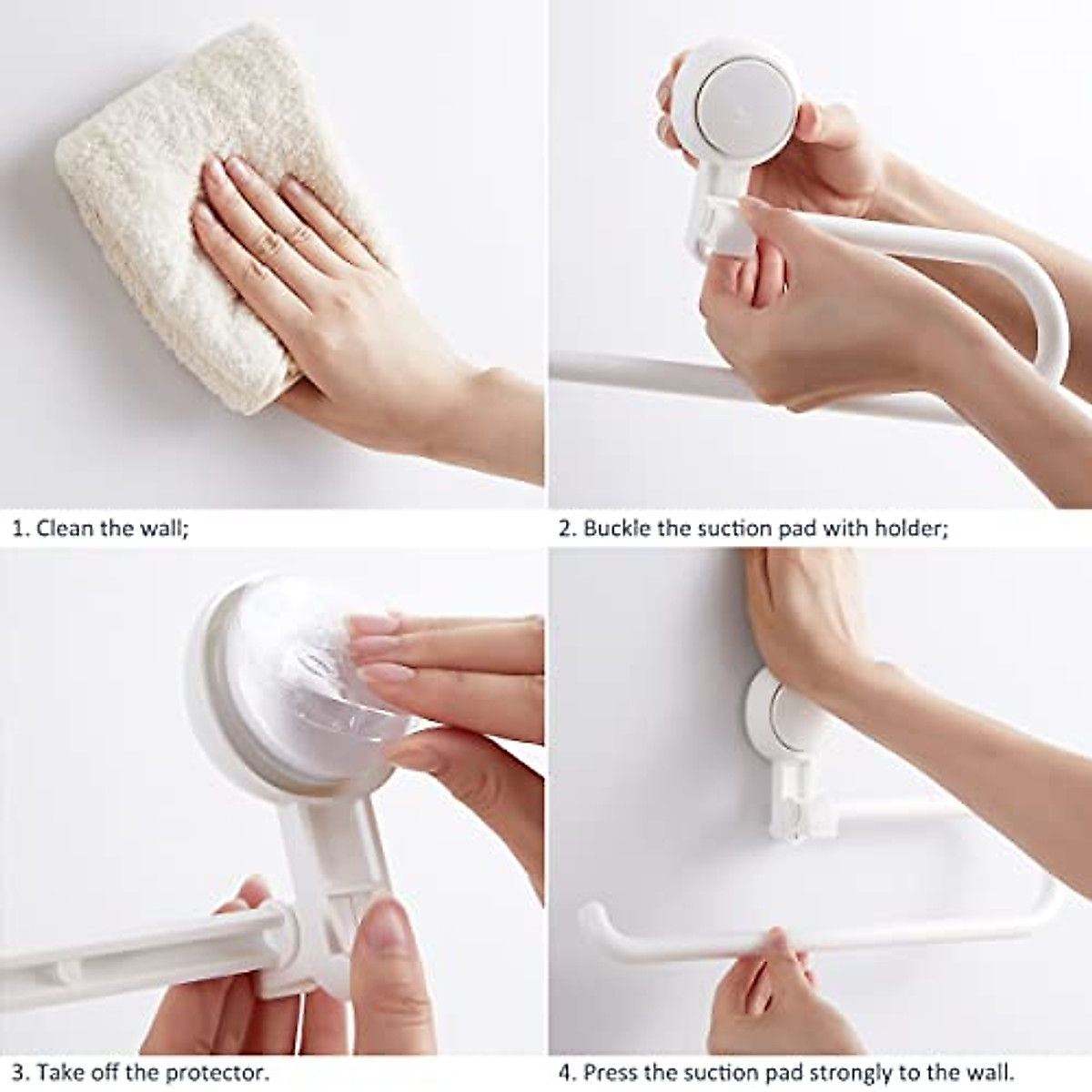 1. Clean the wall;

2. Buckle the suction pad with holder;

3. Take off the protector.

4. Press the suction pad strongly to the wall.