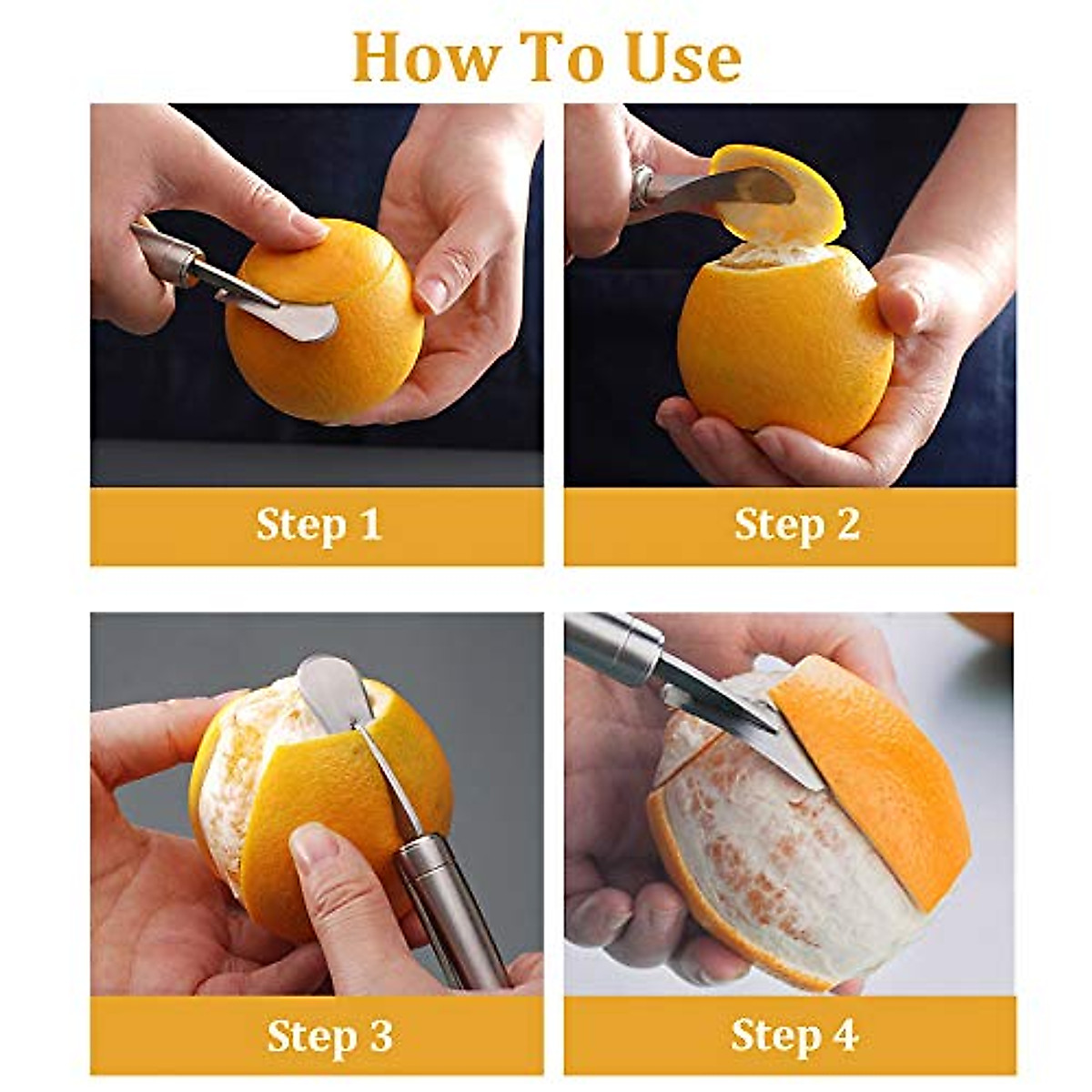 How To Use

Step 1

Step 2

Step 3

Step 4