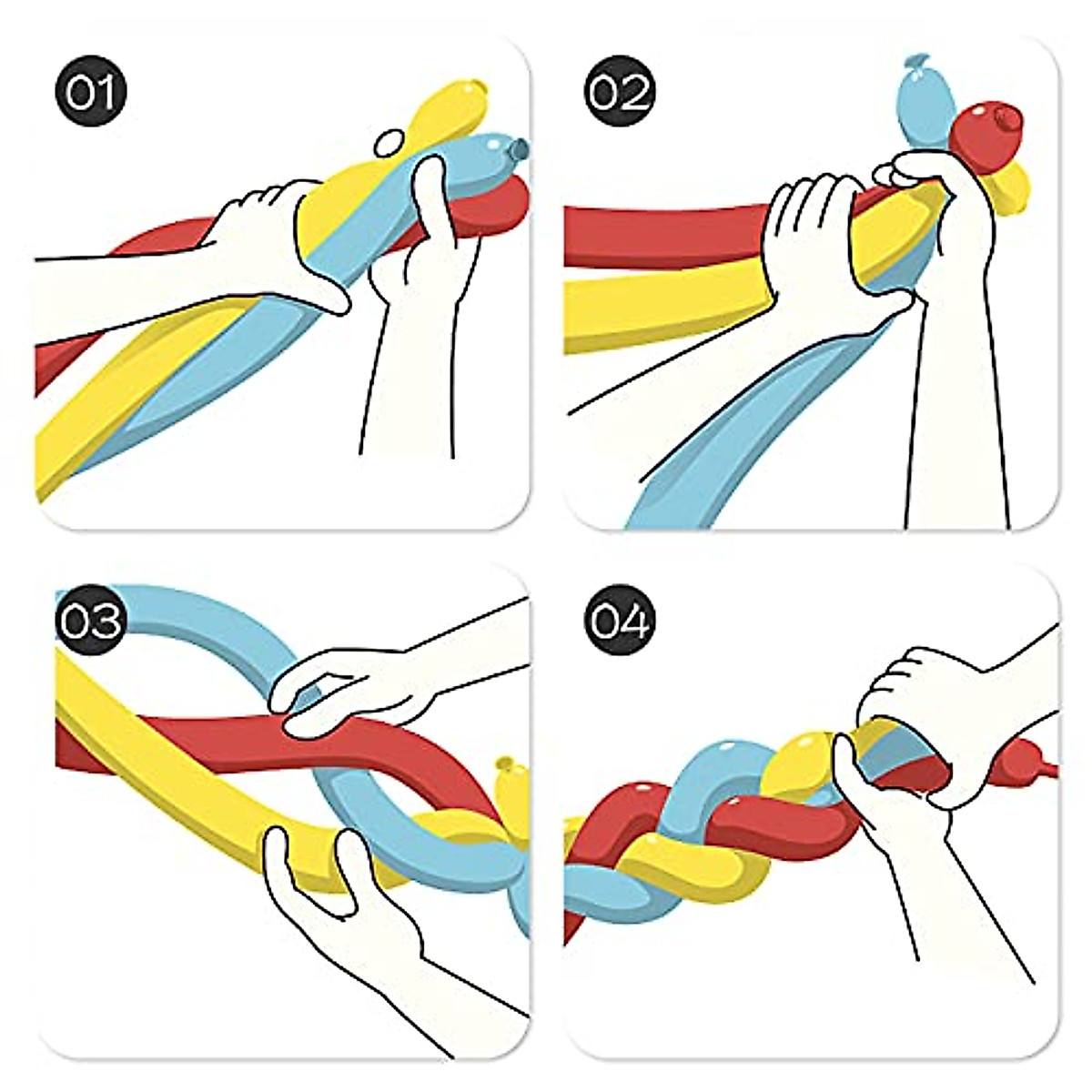 01

02

03

04